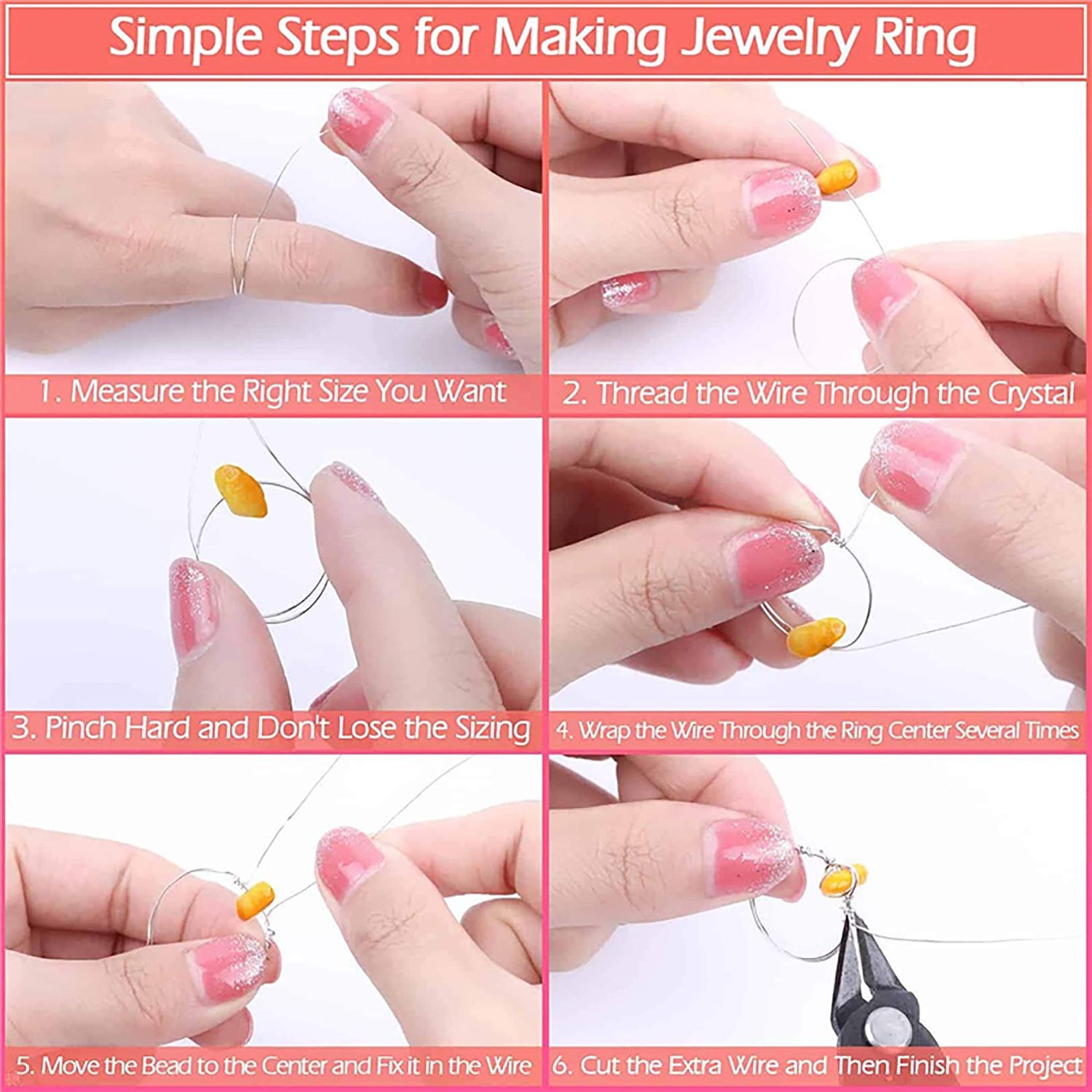 Simple Steps for Making Jewelry Ring

1. Measure the Right Size You Want

2. Thread the Wire Through the Crystal

3. Pinch Hard and Don't Lose the Sizing

4. Wrap the Wire Through the Ring Center Several Times

5. Move the Bead to the Center and Fix it in the Wire

6. Cut the Extra Wire and Then Finish the Project