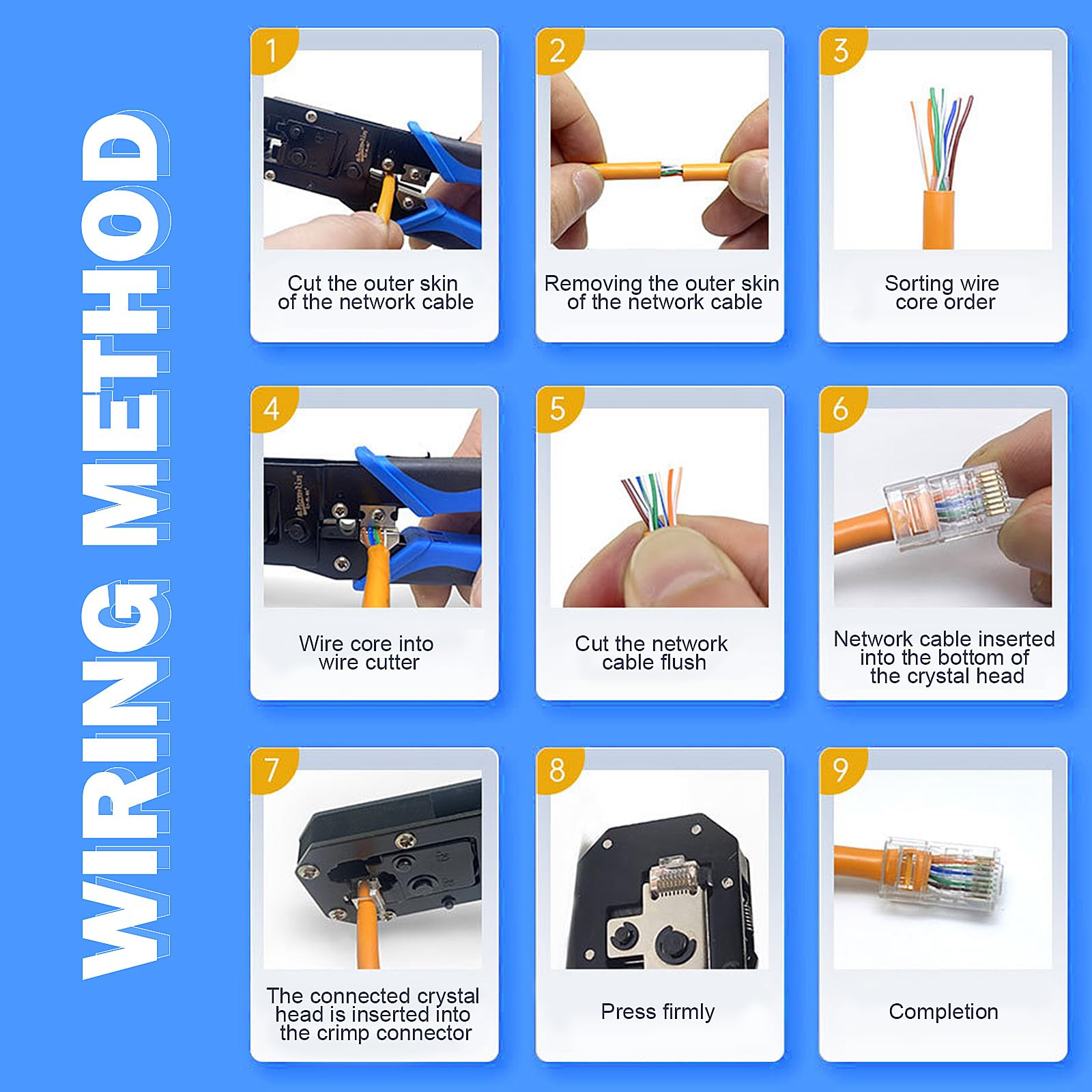 WIRING METHOD

1
Cut the outer skin of the network cable

2
Removing the outer skin of the network cable

3
Sorting wire core order

4
Wire core into wire cutter

5
Cut the network cable flush

6
Network cable inserted into the bottom of the crystal head

7
The connected crystal head is inserted into the crimp connector

8
Press firmly

9
Completion