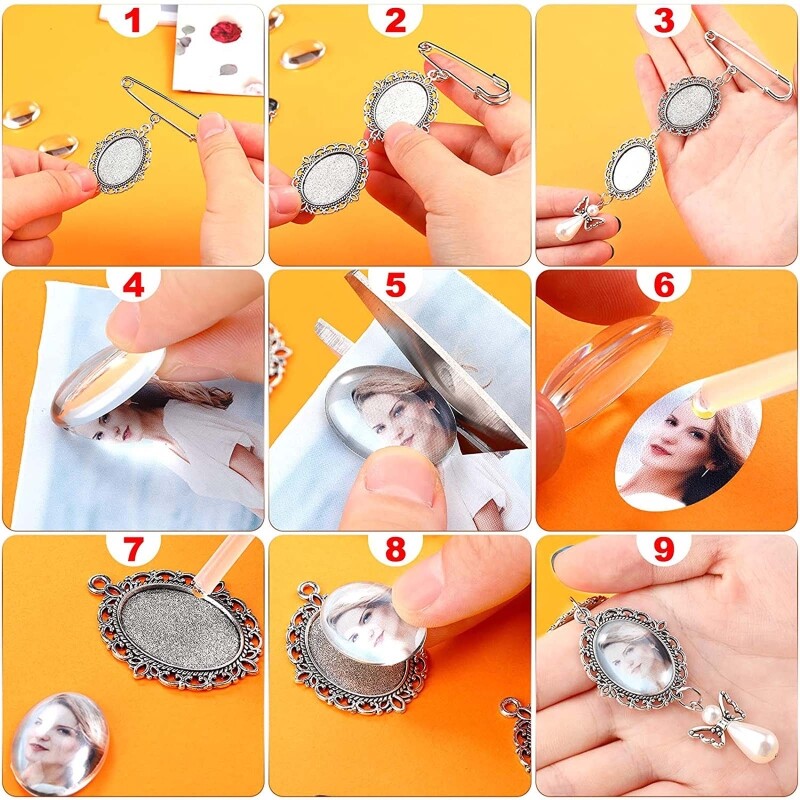 1
2
3
4
5
6
7
8
9