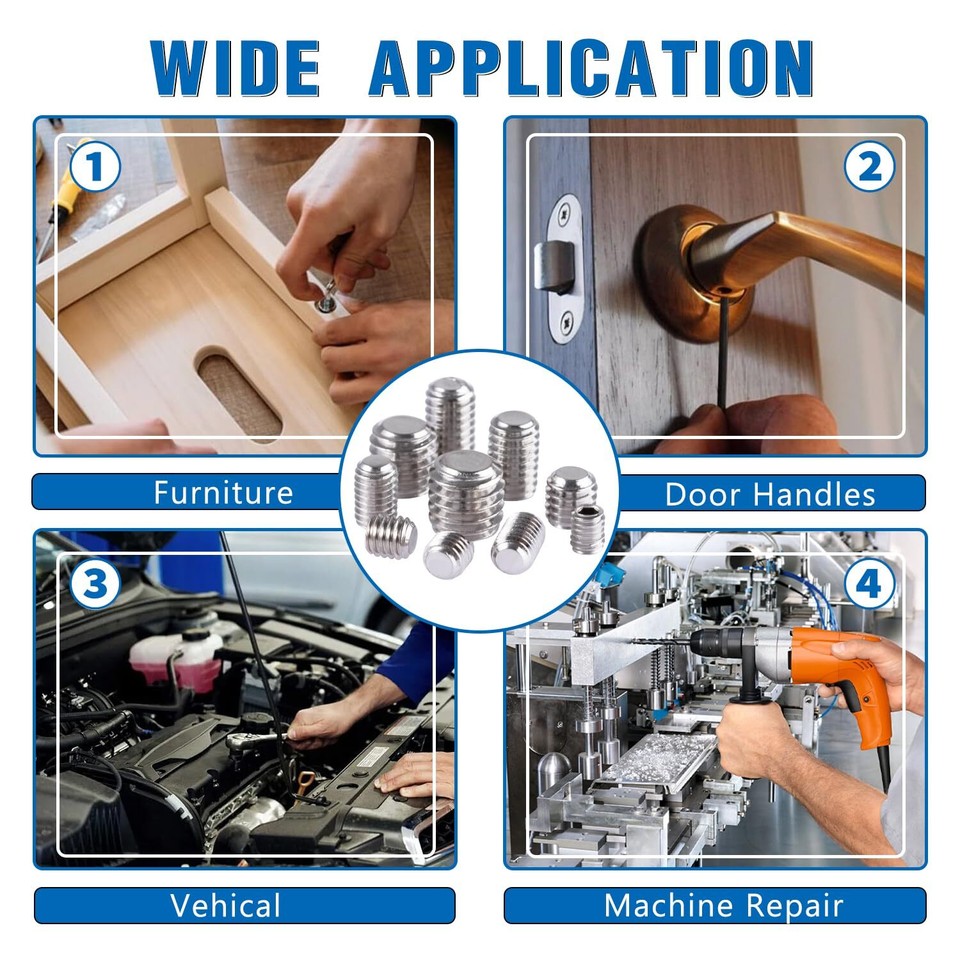 WIDE APPLICATION

1

Furniture

2

Door Handles

3

Vehical

4

Machine Repair