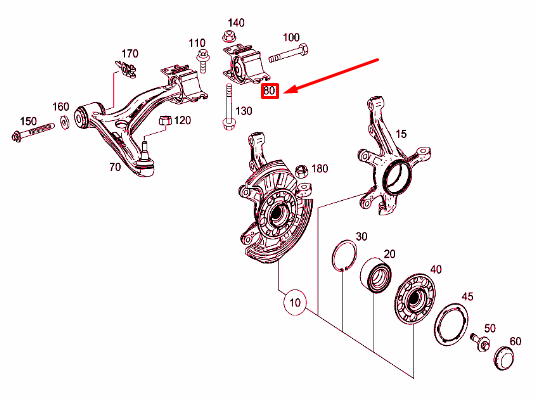 140
110
100
170
80
160
130
150
120
15
70
180
30
20
40
10
45
50
60