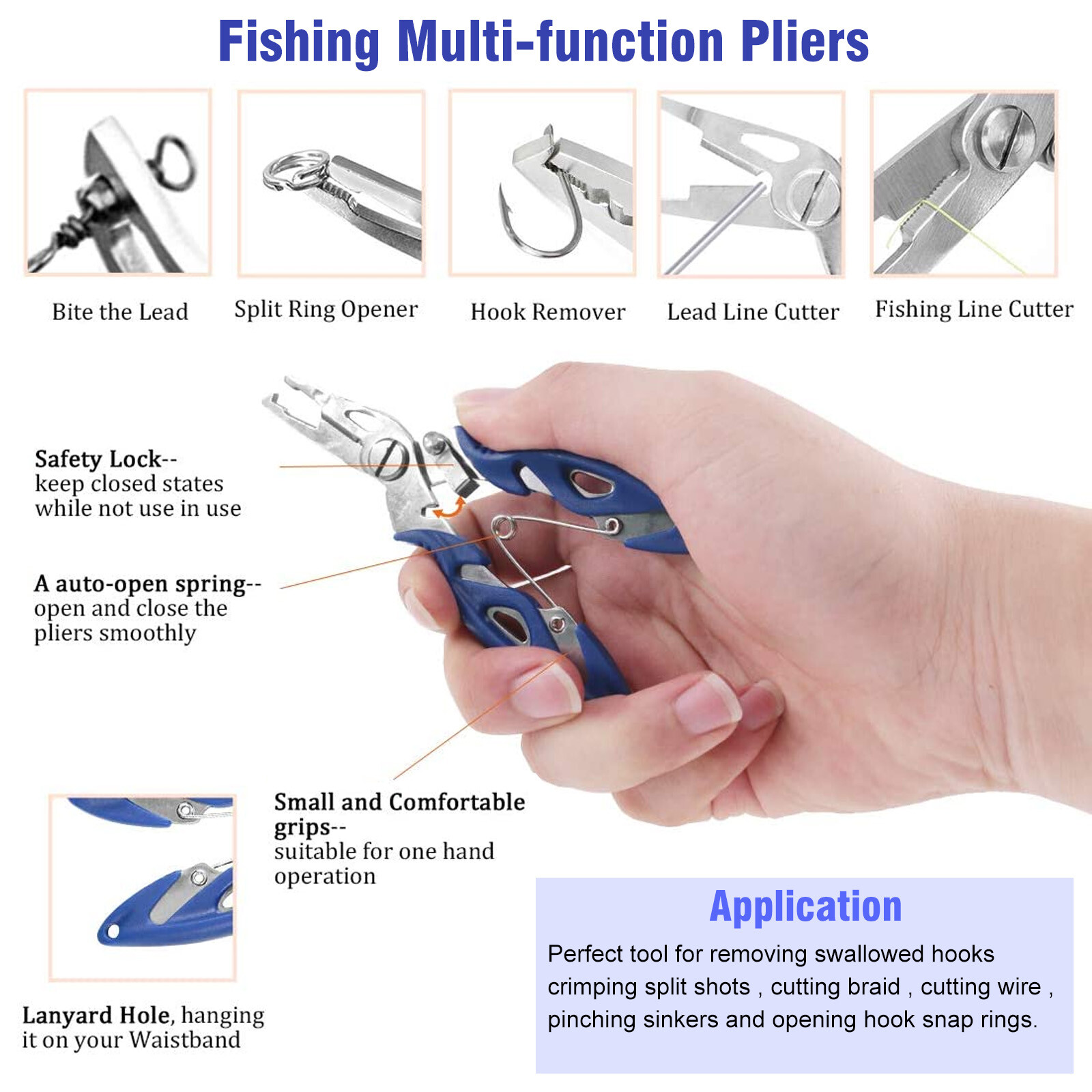 Fishing Multi-function Pliers

Bite the Lead

Split Ring Opener

Hook Remover

Lead Line Cutter

Fishing Line Cutter

Safety Lock--
keep closed states while not use in use

A auto-open spring--
open and close the pliers smoothly

Small and Comfortable grips--
suitable for one hand operation

Lanyard Hole, hanging it on your Waistband

Application

Perfect tool for removing swallowed hooks crimping split shots , cutting braid , cutting wire , pinching sinkers and opening hook snap rings.