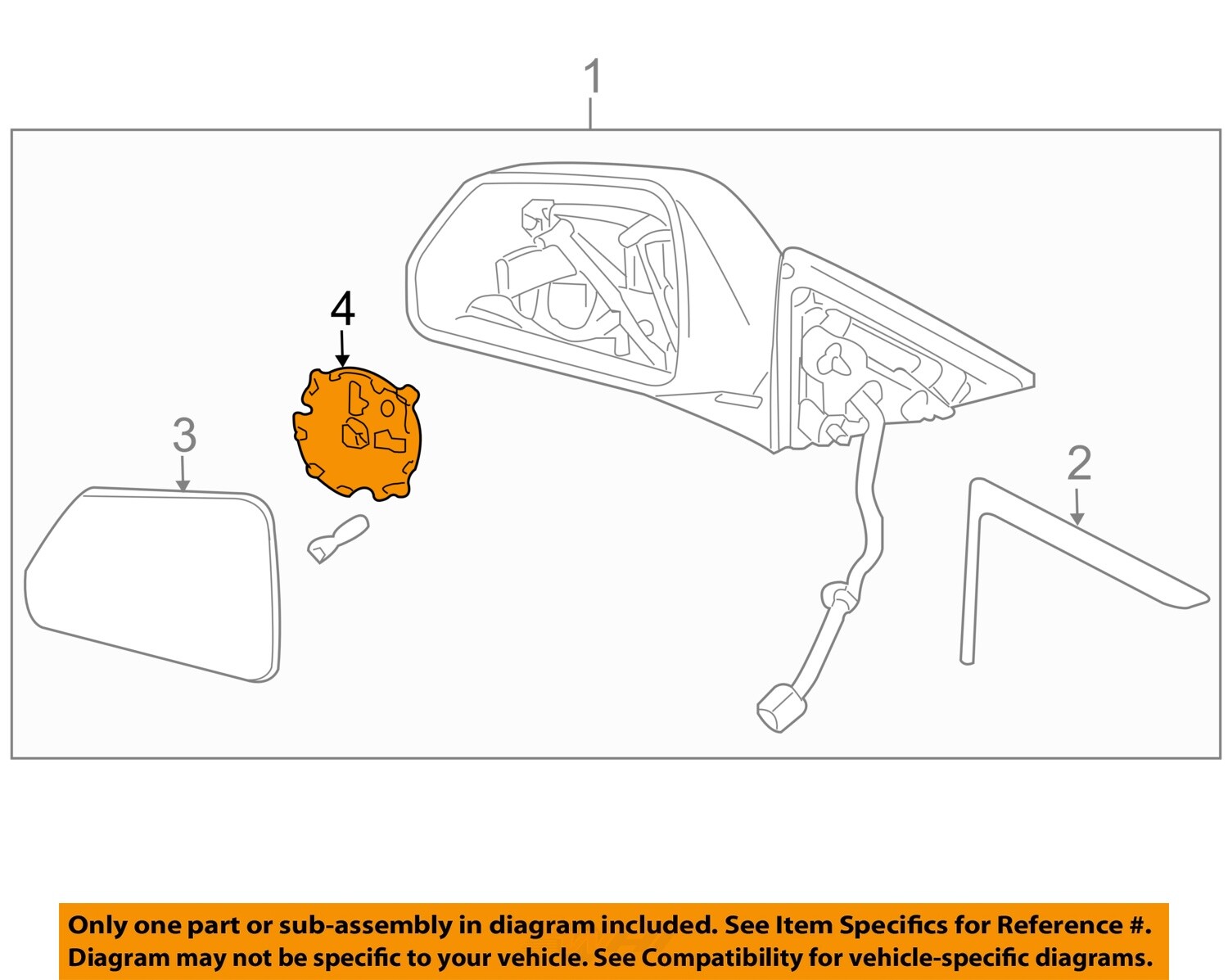 1

4

3

2

Only one part or sub-assembly in diagram included. See Item Specifics for Reference #. Diagram may not be specific to your vehicle. See Compatibility for vehicle-specific diagrams.