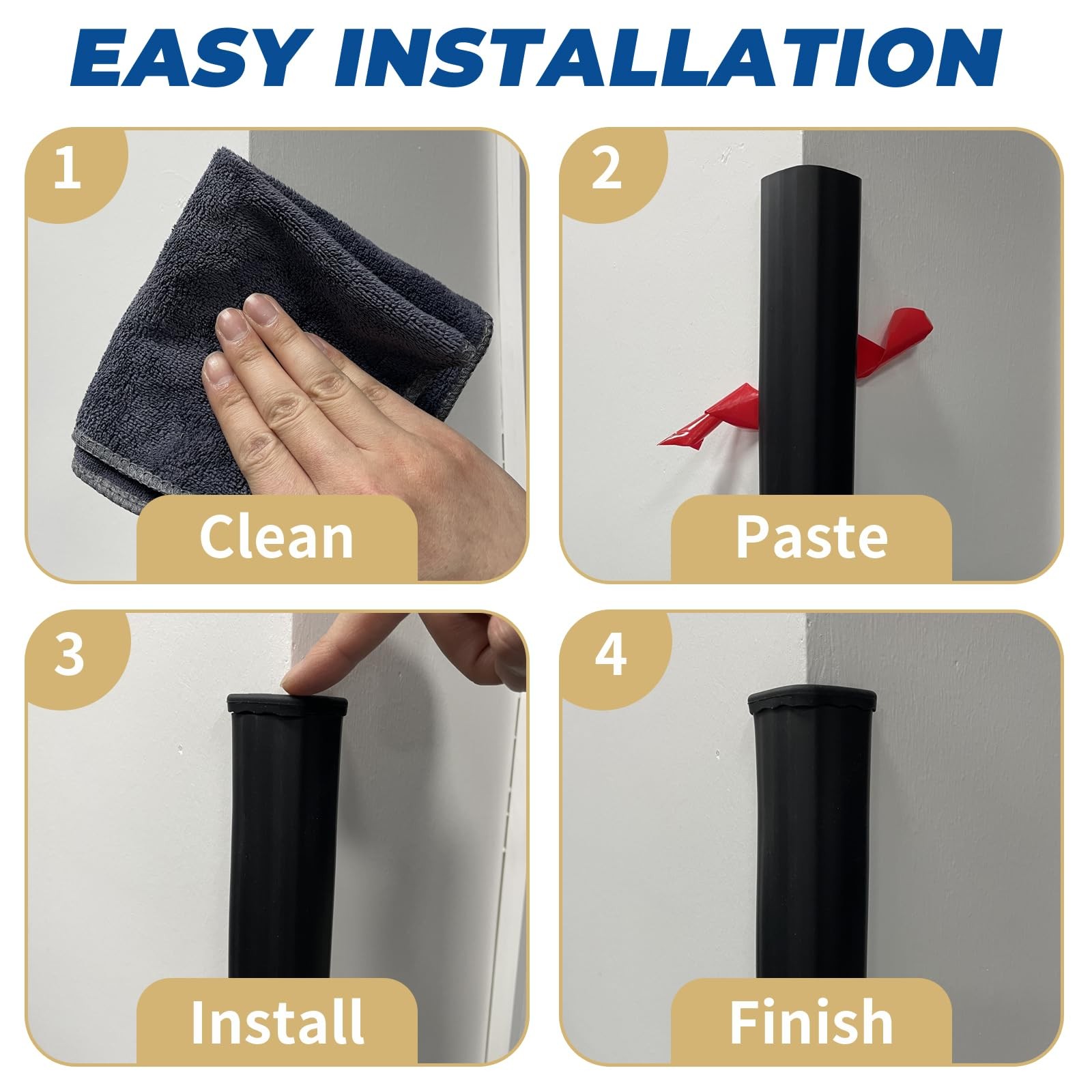 EASY INSTALLATION

1
Clean

2
Paste

3
Install

4
Finish