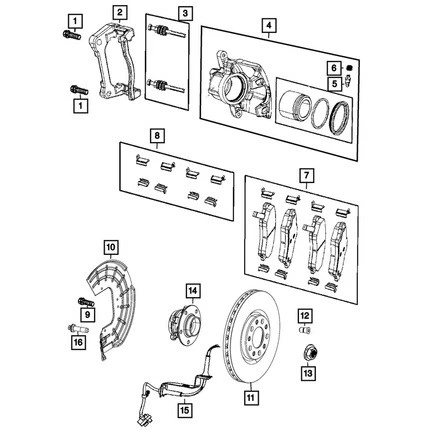 1
2
3
4
6
5
1
8
7
10
14
9
12
16
13
11
15