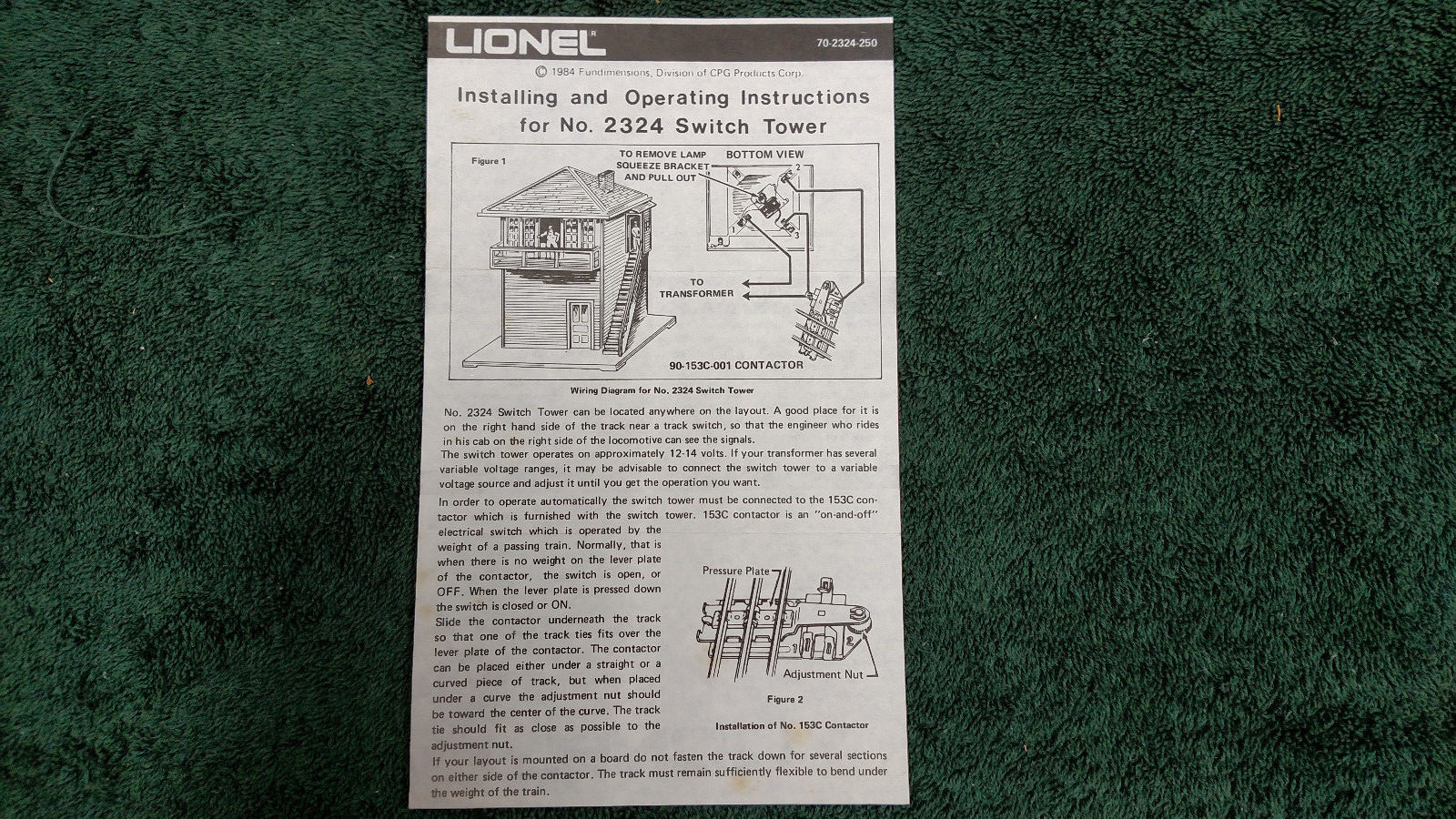 LIONEL®

70-2324-250

© 1984 Fundimensions, Division of CPG Products Corp.

Installing and Operating Instructions for No. 2324 Switch Tower

Figure 1

TO REMOVE LAMP SQUEEZE BRACKET AND PULL OUT

BOTTOM VIEW

2

1

3

TO TRANSFORMER

90-153C-001 CONTACTOR

Wiring Diagram for No. 2324 Switch Tower

No. 2324 Switch Tower can be located anywhere on the layout. A good place for it is on the right hand side of the track near a track switch, so that the engineer who rides in his cab on the right side of the locomotive can see the signals.
The switch tower operates on approximately 12-14 volts. If your transformer has several variable voltage ranges, it may be advisable to connect the switch tower to a variable voltage source and adjust it until you get the operation you want.

In order to operate automatically the switch tower must be connected to the 153C contactor which is furnished with the switch tower. 153C contactor is an "on-and-off" electrical switch which is operated by the weight of a passing train. Normally, that is when there is no weight on the lever plate of the contactor, the switch is open, or OFF. When the lever plate is pressed down the switch is closed or ON.
Slide the contactor underneath the track so that one of the track ties fits over the lever plate of the contactor. The contactor can be placed either under a straight or a curved piece of track, but when placed under a curve the adjustment nut should be toward the center of the curve. The track tie should fit as close as possible to the adjustment nut.

Pressure Plate

Adjustment Nut

Figure 2

Installation of No. 153C Contactor

If your layout is mounted on a board do not fasten the track down for several sections on either side of the contactor. The track must remain sufficiently flexible to bend under the weight of the train.