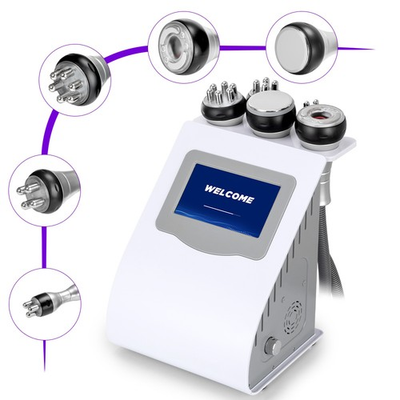 WELCOME