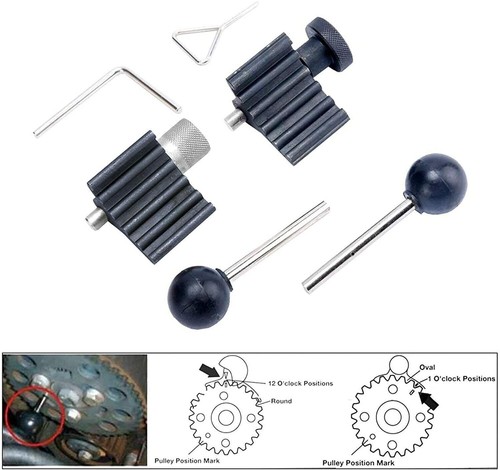 12 O'clock Positions
Round
Pulley Position Mark
Oval
1 O'clock Positions
Pulley Position Mark