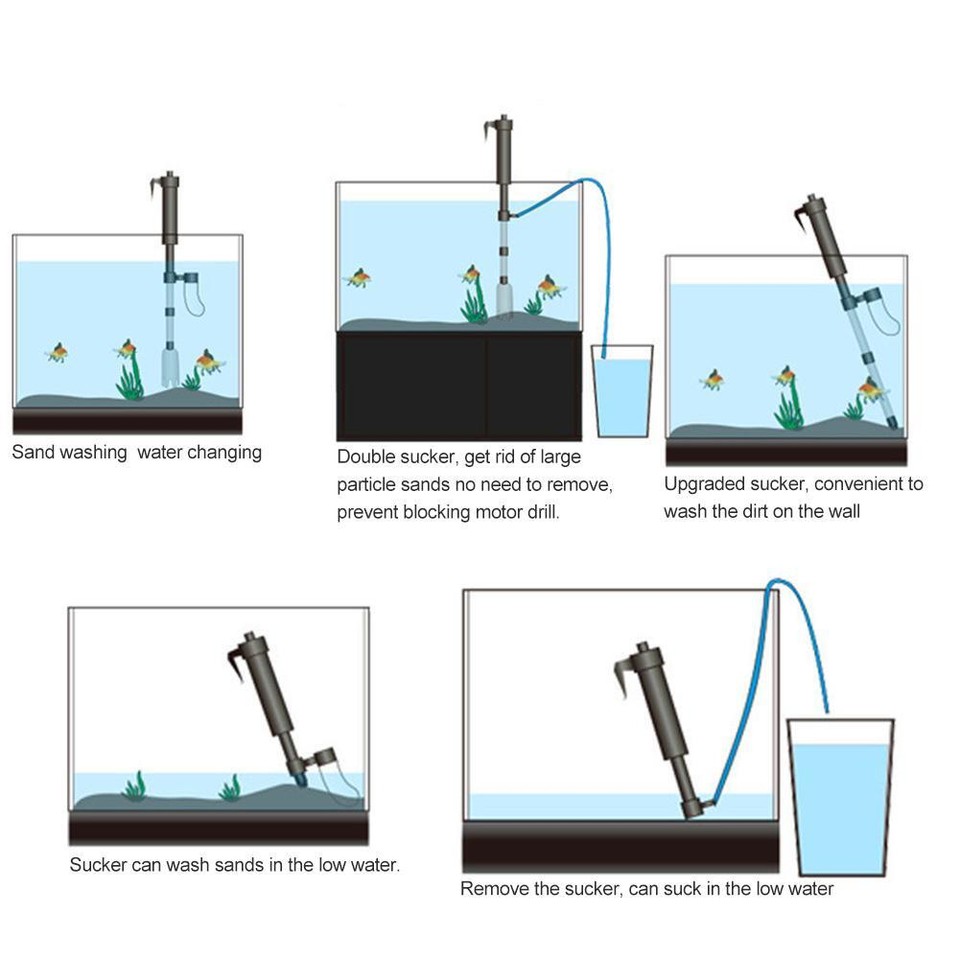 Sand washing  water changing

Double sucker, get rid of large particle sands no need to remove, prevent blocking motor drill.

Upgraded sucker, convenient to wash the dirt on the wall

Sucker can wash sands in the low water.

Remove the sucker, can suck in the low water