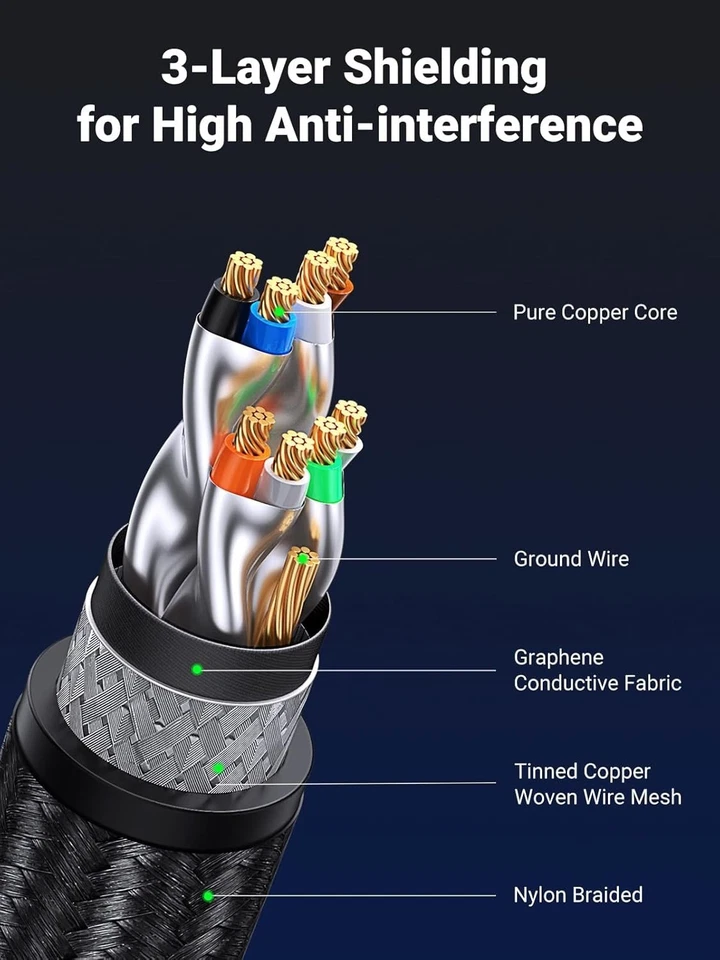 3-Layer Shielding
for High Anti-interference

Pure Copper Core

Ground Wire

Graphene
Conductive Fabric

Tinned Copper
Woven Wire Mesh

Nylon Braided