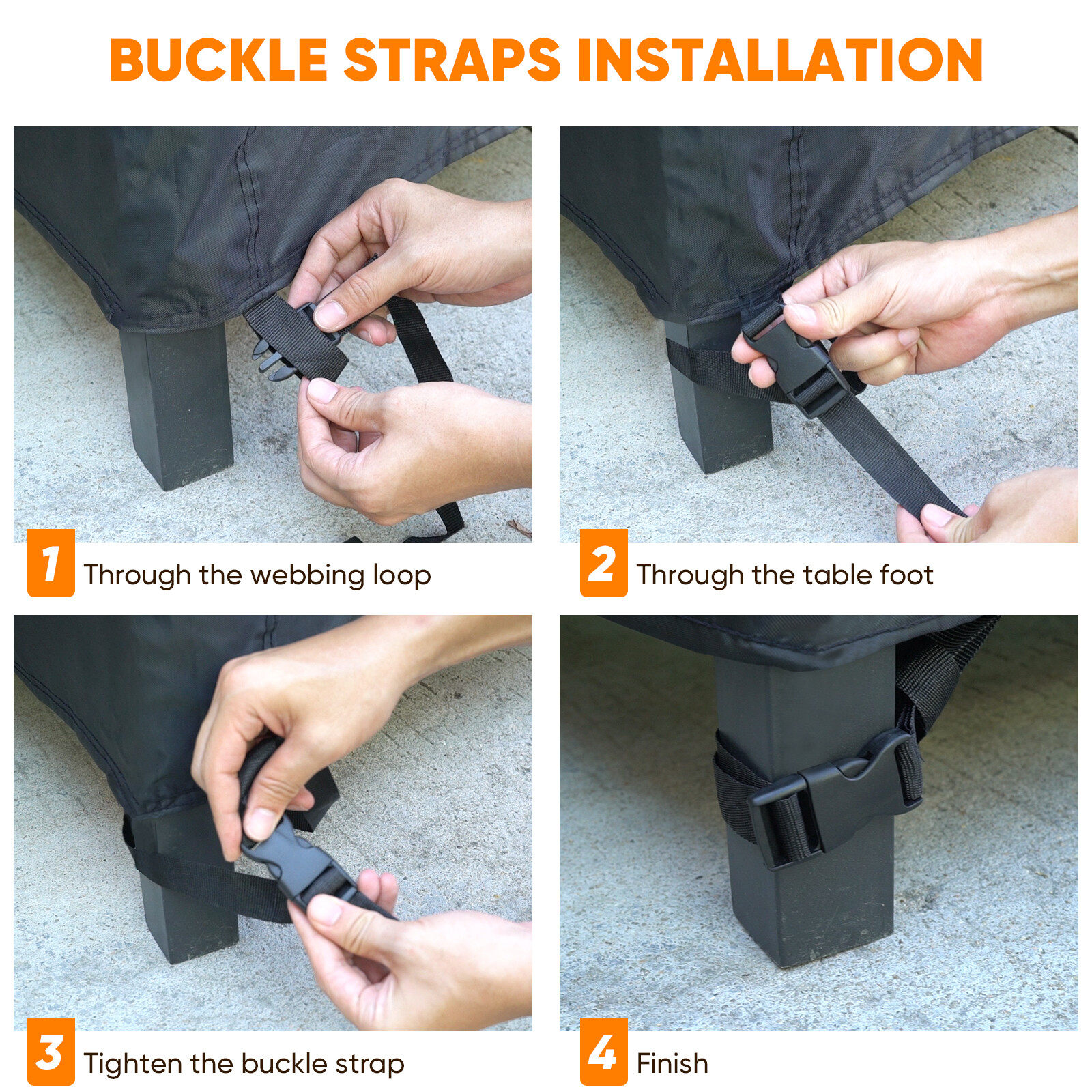 BUCKLE STRAPS INSTALLATION

1 Through the webbing loop

2 Through the table foot

3 Tighten the buckle strap

4 Finish