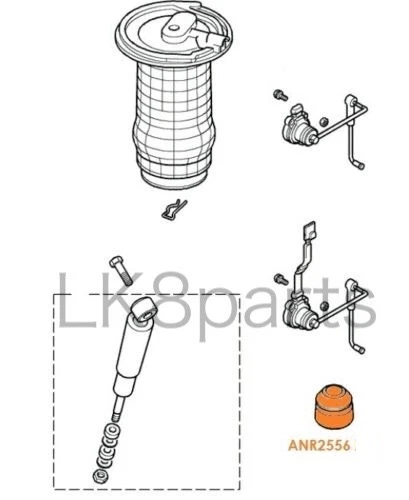 LK8parts

ANR2556