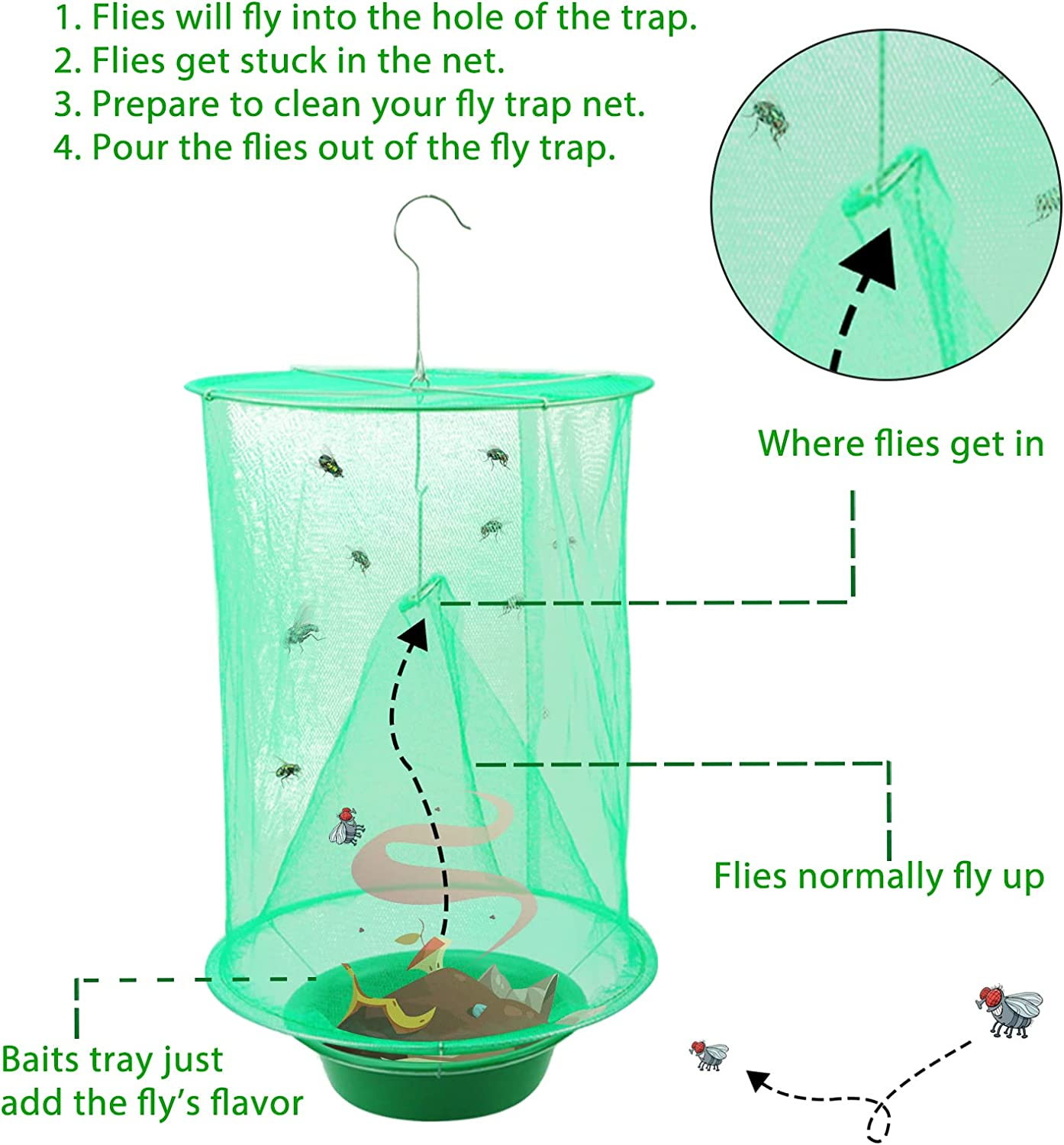 1. Flies will fly into the hole of the trap.
2. Flies get stuck in the net.
3. Prepare to clean your fly trap net.
4. Pour the flies out of the fly trap.

Where flies get in

Flies normally fly up

Baits tray just add the fly's flavor