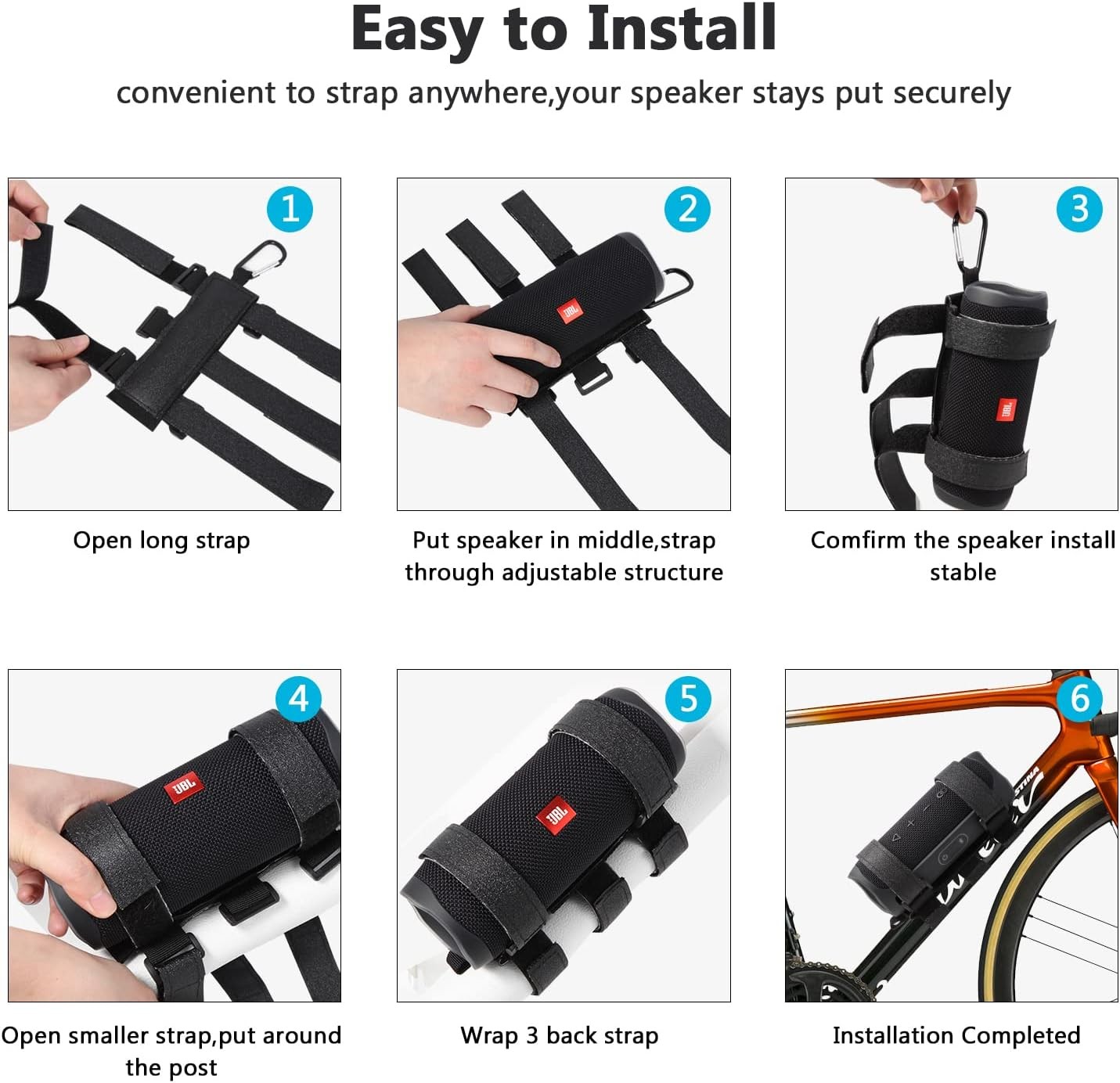 Easy to Install

convenient to strap anywhere,your speaker stays put securely

1

Open long strap

2

JBL

Put speaker in middle,strap through adjustable structure

3

JBL

Comfirm the speaker install stable

4

JBL

Open smaller strap,put around the post

5

JBL

Wrap 3 back strap

6

Installation Completed