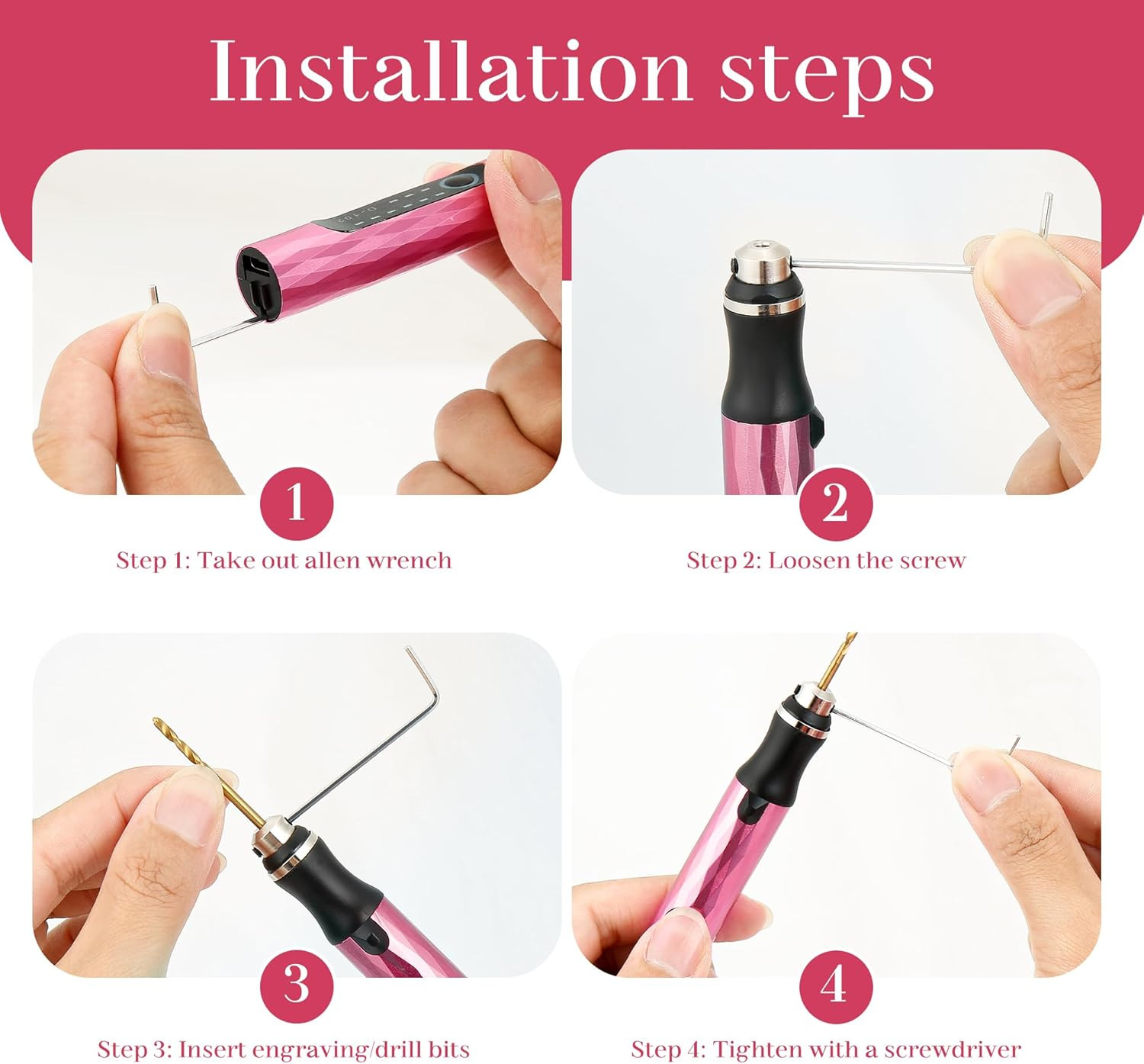 Installation steps

D-102

1

Step 1: Take out allen wrench

2

Step 2: Loosen the screw

3

Step 3: Insert engraving/drill bits

4

Step 4: Tighten with a screwdriver