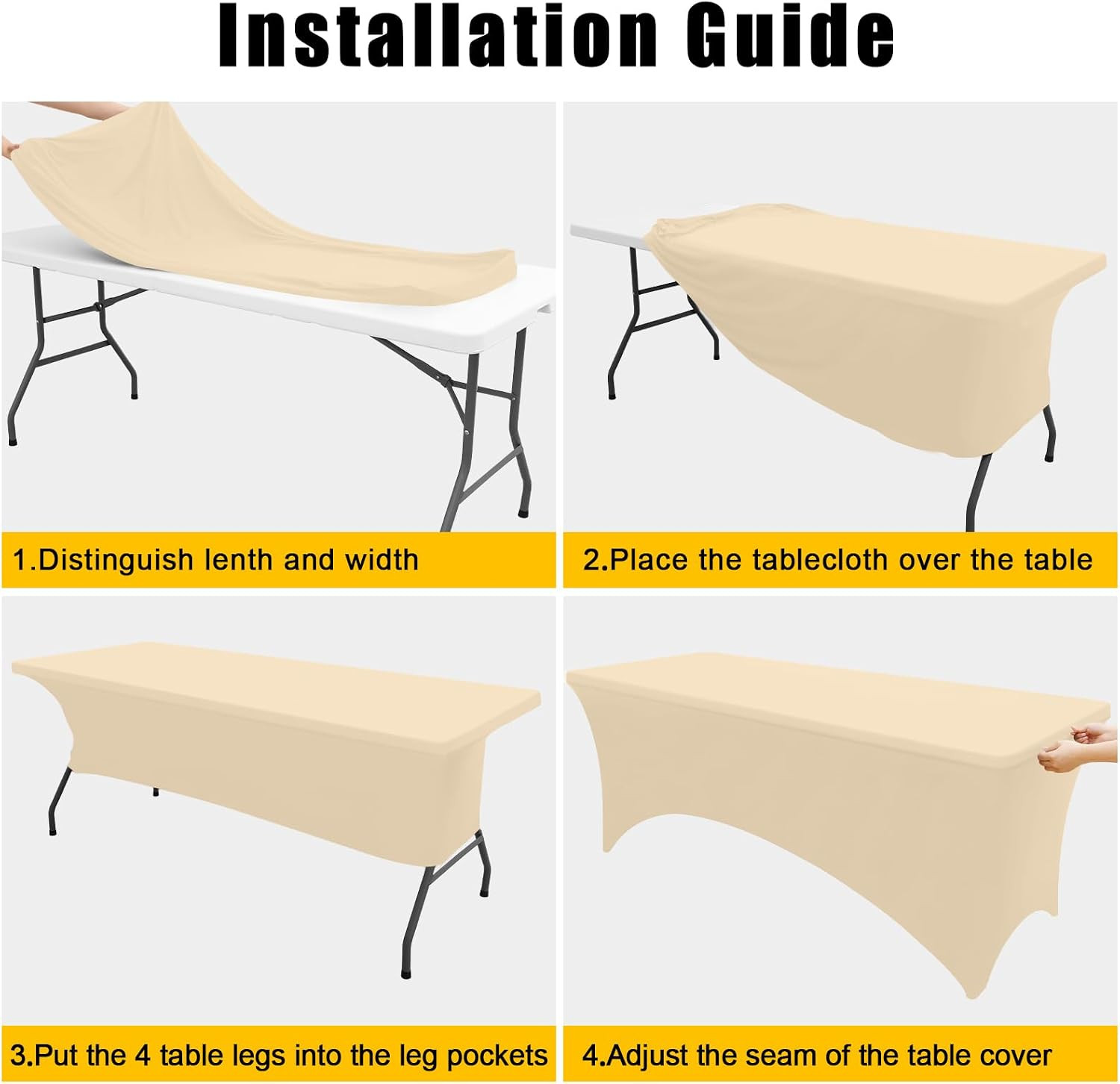 Installation Guide

1.Distinguish lenth and width

2.Place the tablecloth over the table

3.Put the 4 table legs into the leg pockets

4.Adjust the seam of the table cover