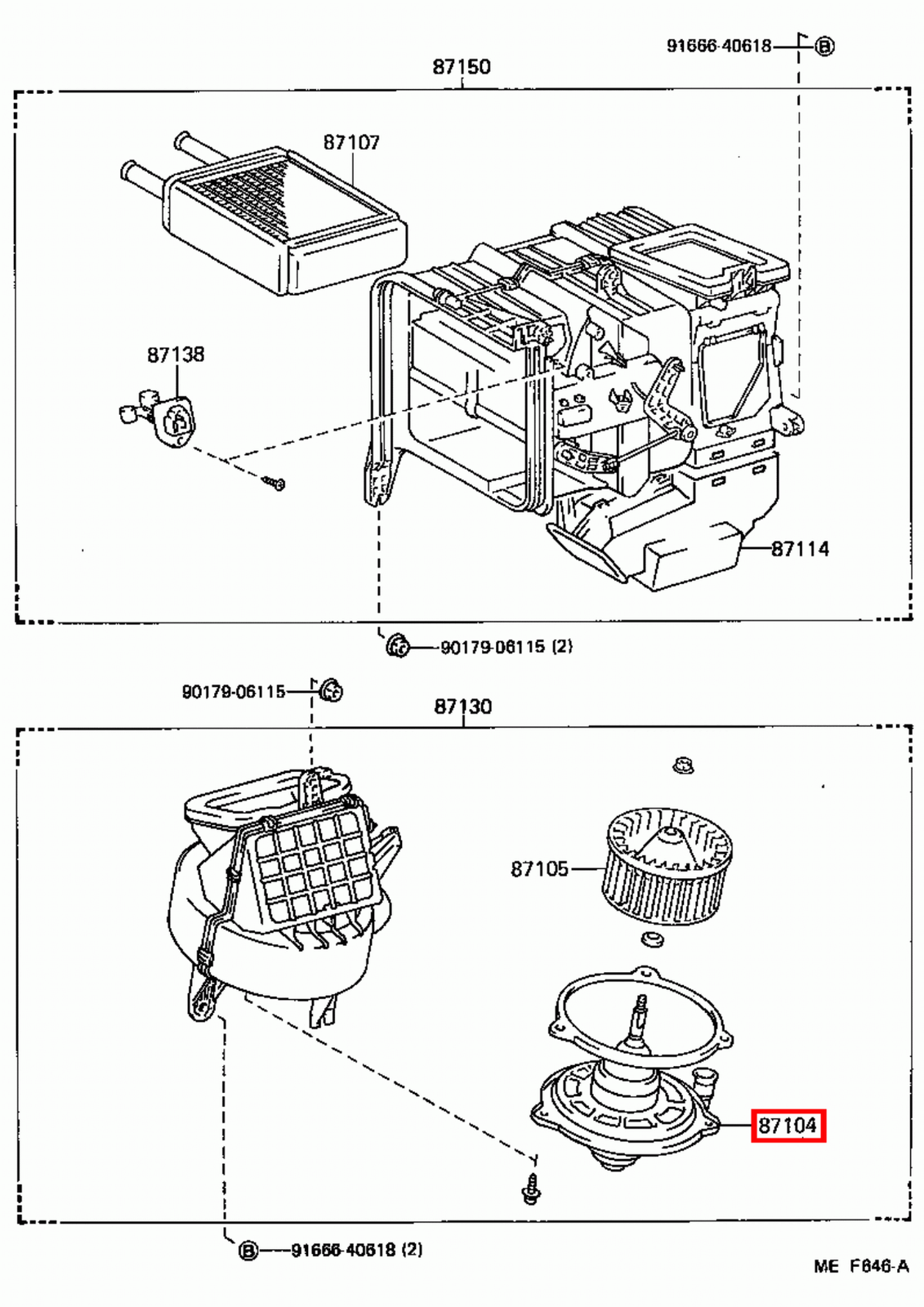 91666-40618 B
87150
87107
87138
87114
90179-06115 (2)
90179-06115
87130
87105
87104
B 91666-40618 (2)
ME F646-A