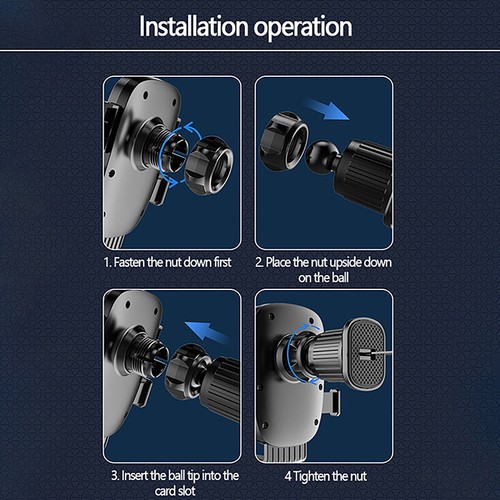 Installation operation

1. Fasten the nut down first

2. Place the nut upside down on the ball

3. Insert the ball tip into the card slot

4 Tighten the nut