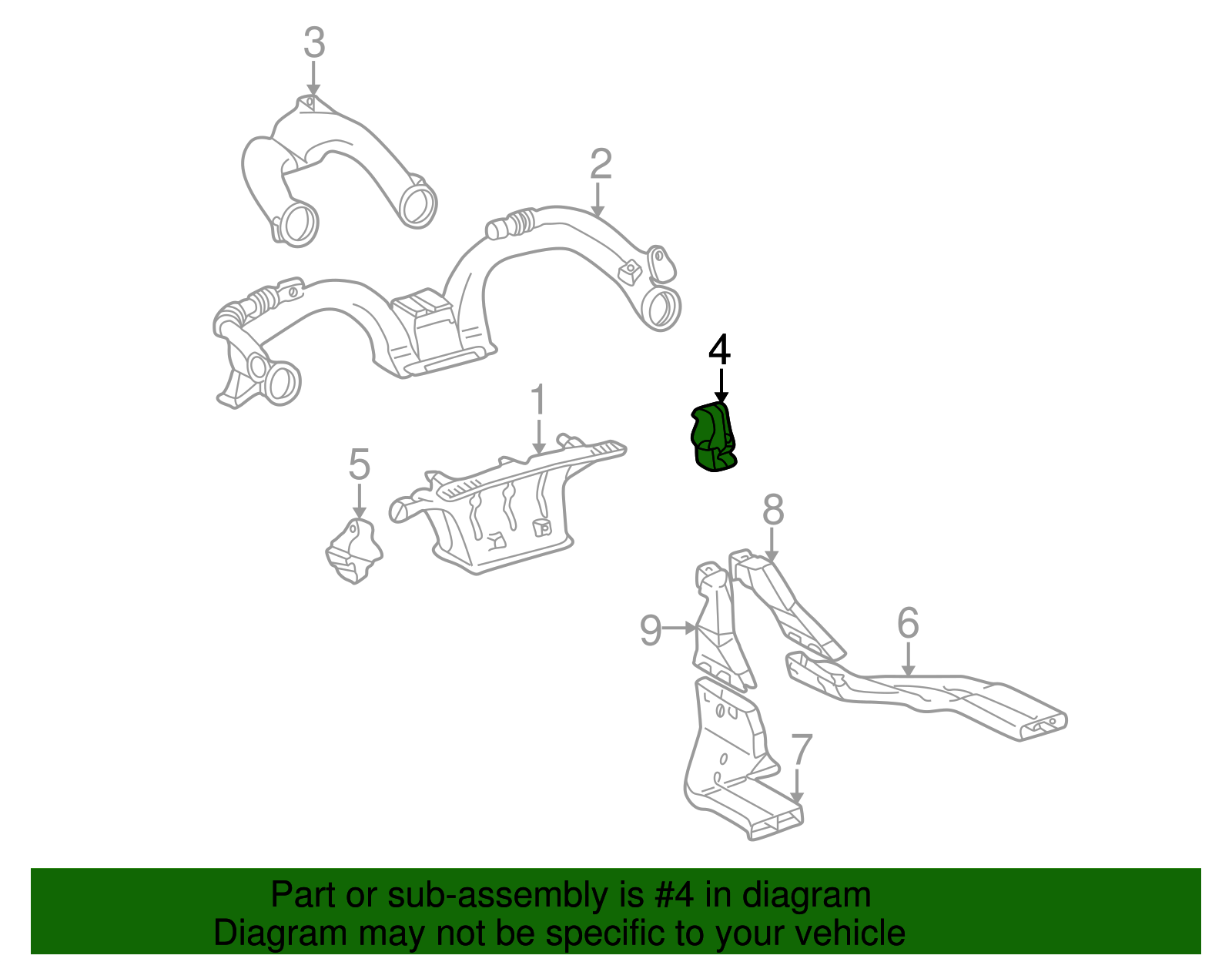 3
2
4
1
5
8
9
6
7

Part or sub-assembly is #4 in diagram
Diagram may not be specific to your vehicle