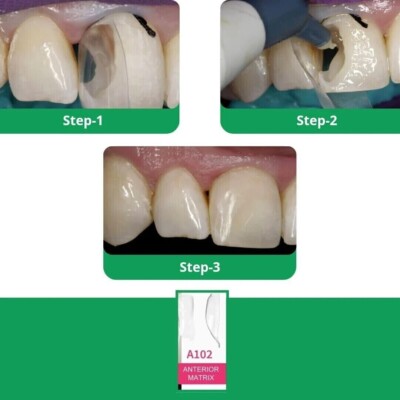 Step-1

Step-2

Step-3

A102

ANTERIOR MATRIX