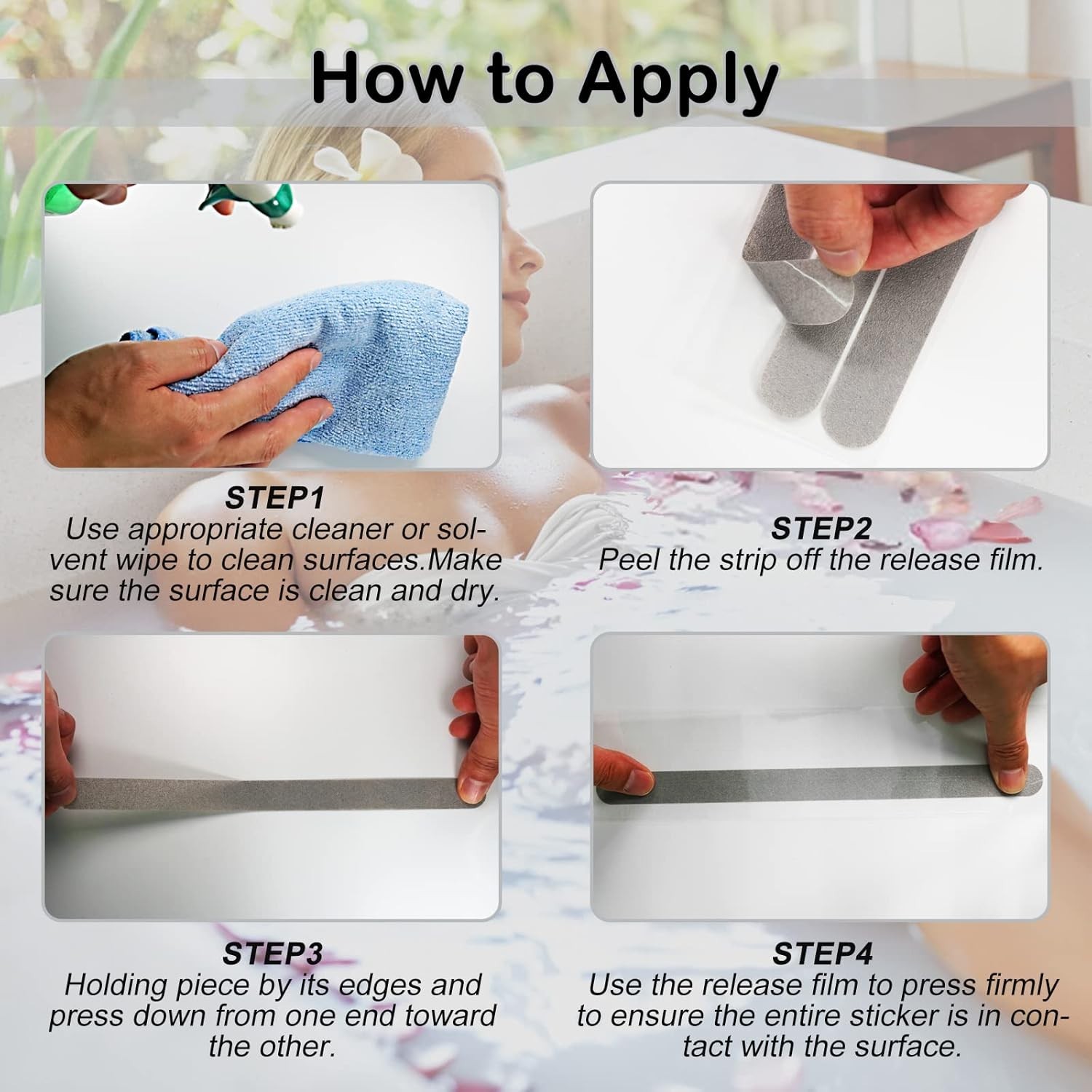 How to Apply

STEP1
Use appropriate cleaner or solvent wipe to clean surfaces.Make sure the surface is clean and dry.

STEP2
Peel the strip off the release film.

STEP3
Holding piece by its edges and press down from one end toward the other.

STEP4
Use the release film to press firmly to ensure the entire sticker is in contact with the surface.