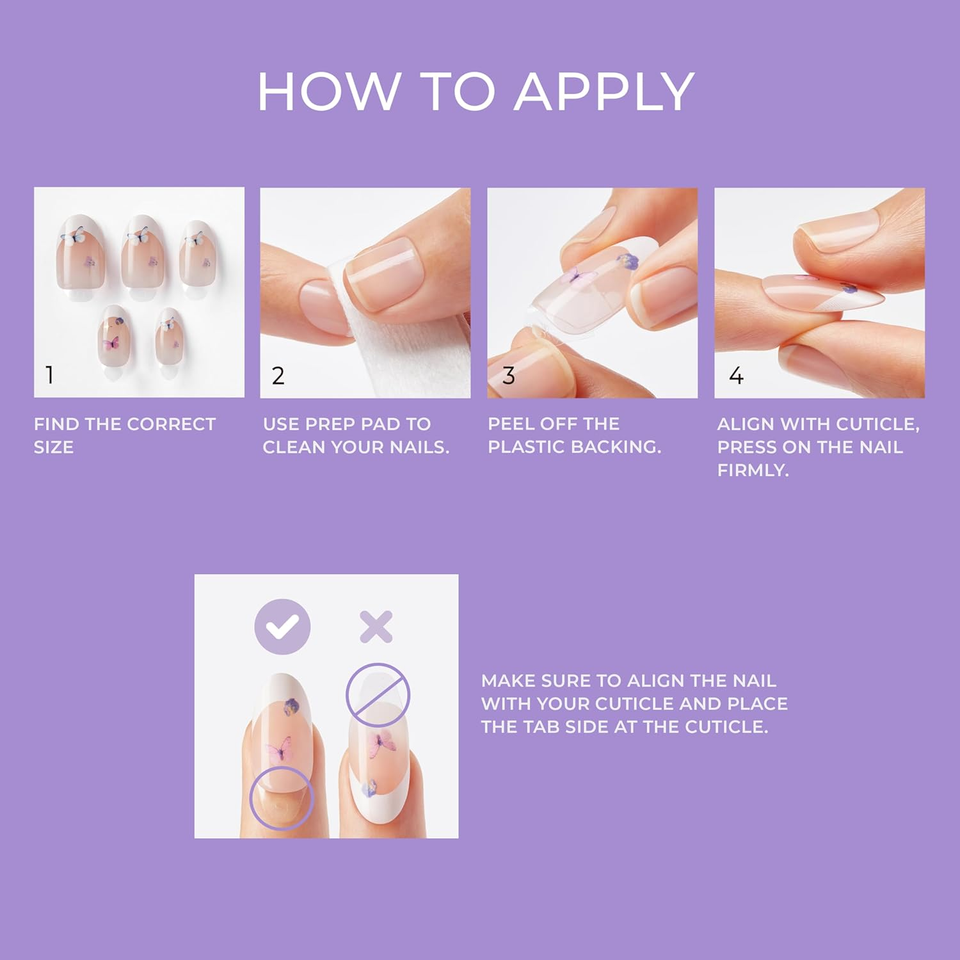 HOW TO APPLY

1

FIND THE CORRECT SIZE

2

USE PREP PAD TO CLEAN YOUR NAILS.

3

PEEL OFF THE PLASTIC BACKING.

4

ALIGN WITH CUTICLE, PRESS ON THE NAIL FIRMLY.

MAKE SURE TO ALIGN THE NAIL WITH YOUR CUTICLE AND PLACE THE TAB SIDE AT THE CUTICLE.