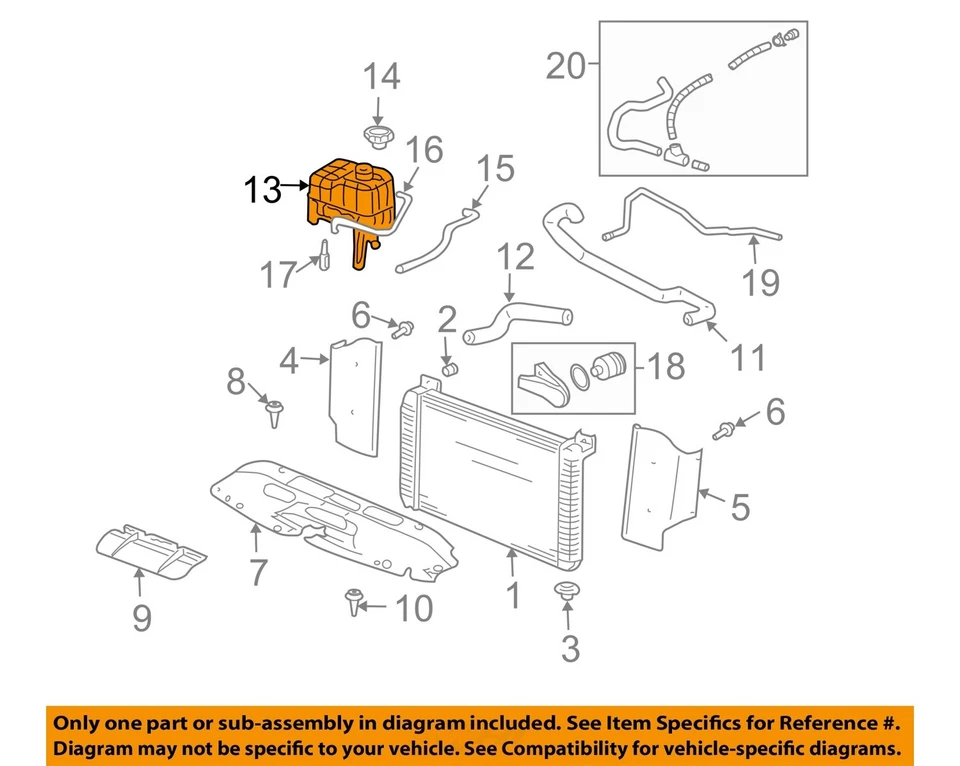 20
14
16
15
13
17
12
19
6
2
11
4
18
8
6
5
7
9
10
1
3

Only one part or sub-assembly in diagram included. See Item Specifics for Reference #.
Diagram may not be specific to your vehicle. See Compatibility for vehicle-specific diagrams.