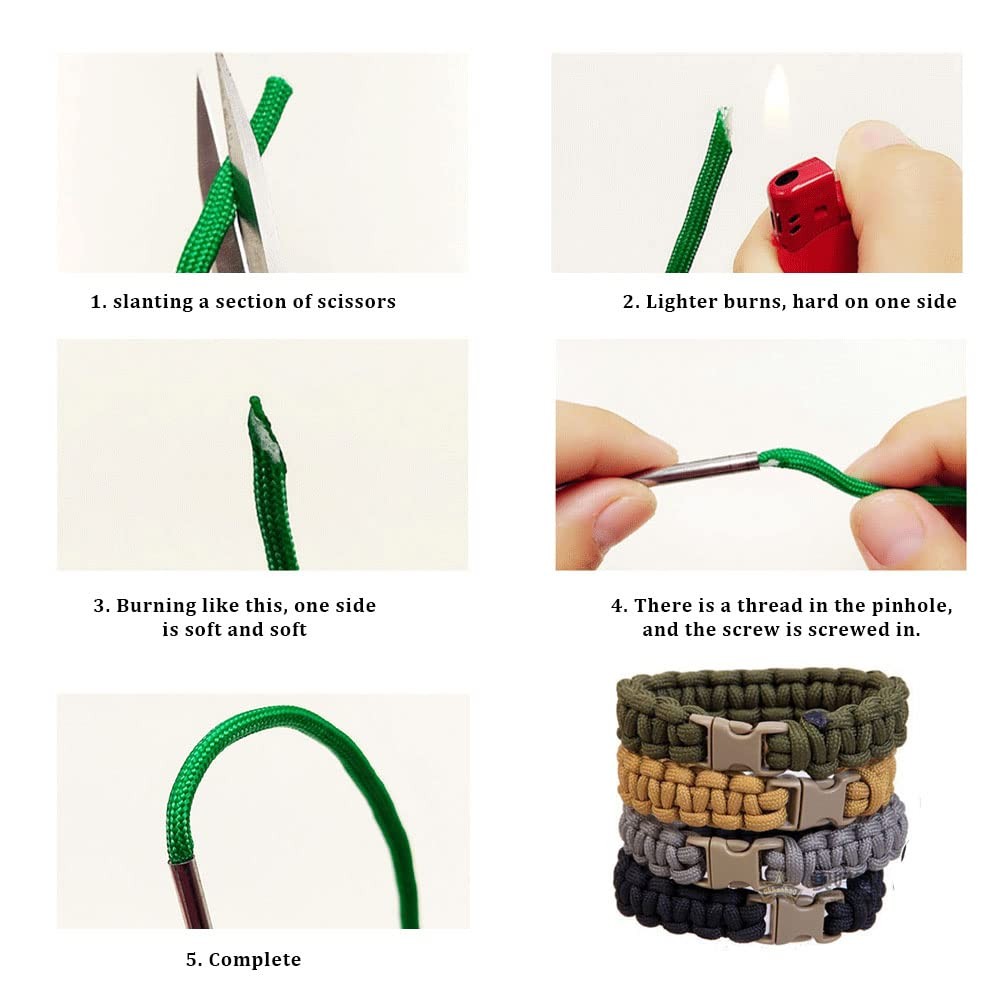 1. slanting a section of scissors

2. Lighter burns, hard on one side

3. Burning like this, one side is soft and soft

4. There is a thread in the pinhole, and the screw is screwed in.

5. Complete