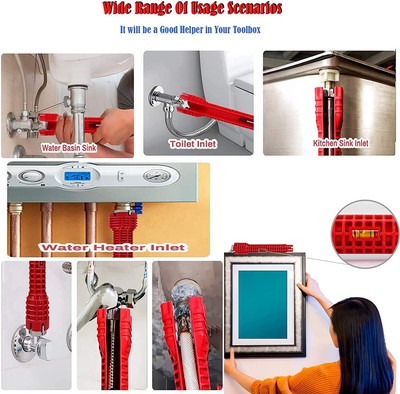 Wide Range Of Usage Scenarios

It will be a Good Helper in Your Toolbox

Water Basin Sink

Toilet Inlet

Kitchen Sink Inlet

Water Heater Inlet