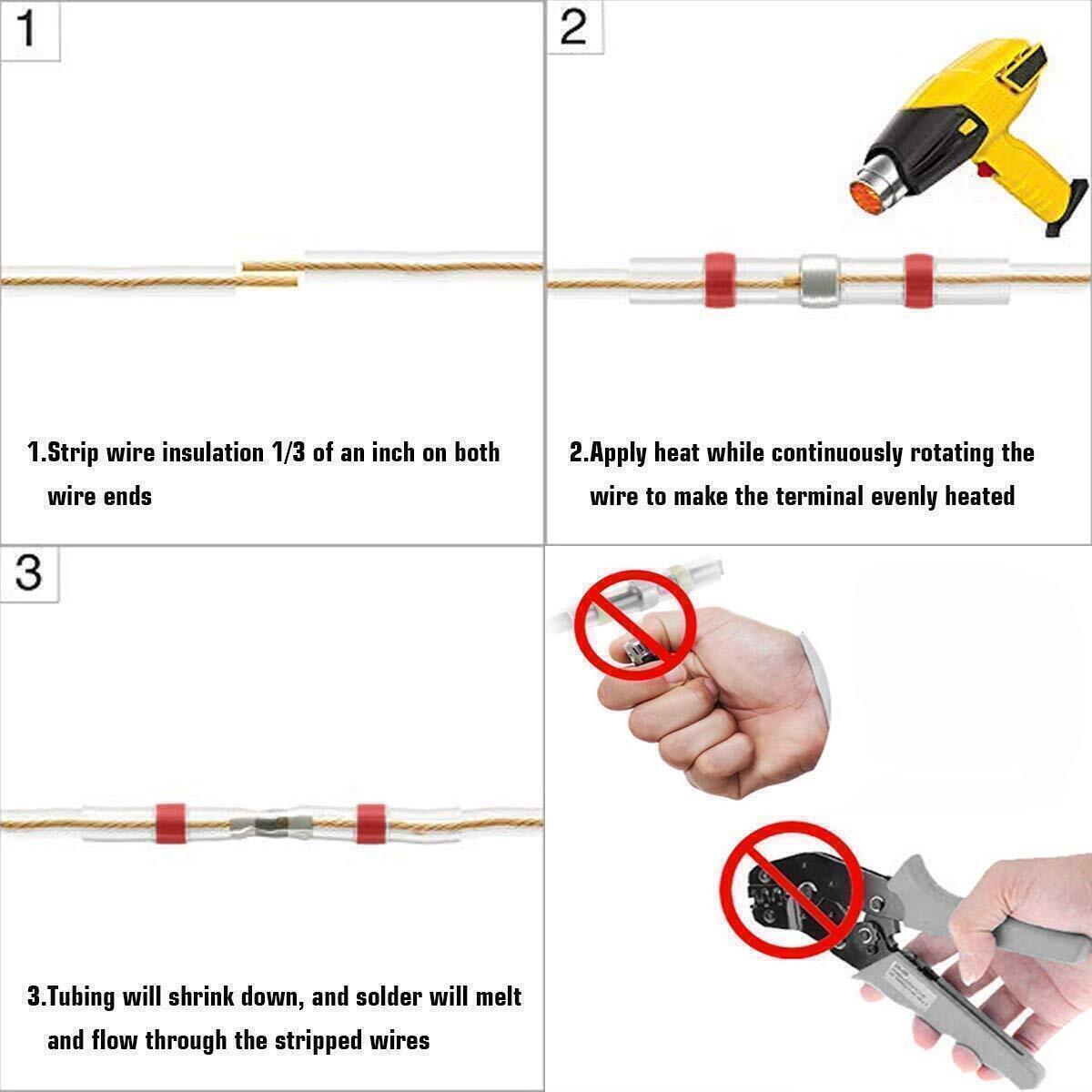 1

1.Strip wire insulation 1/3 of an inch on both wire ends

2

2.Apply heat while continuously rotating the wire to make the terminal evenly heated

3

3.Tubing will shrink down, and solder will melt and flow through the stripped wires