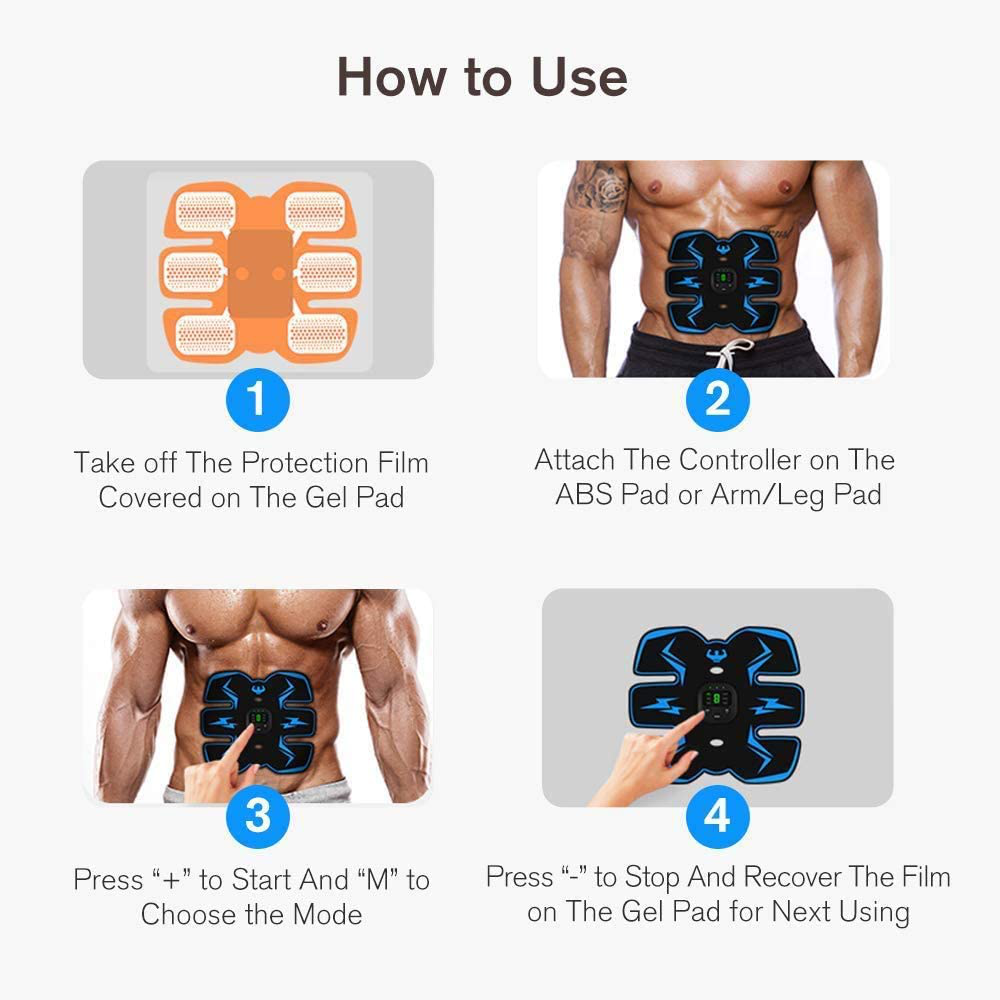 How to Use

1

Take off The Protection Film Covered on The Gel Pad

2

Attach The Controller on The ABS Pad or Arm/Leg Pad

3

Press “+” to Start And “M” to Choose the Mode

4

Press “-” to Stop And Recover The Film on The Gel Pad for Next Using