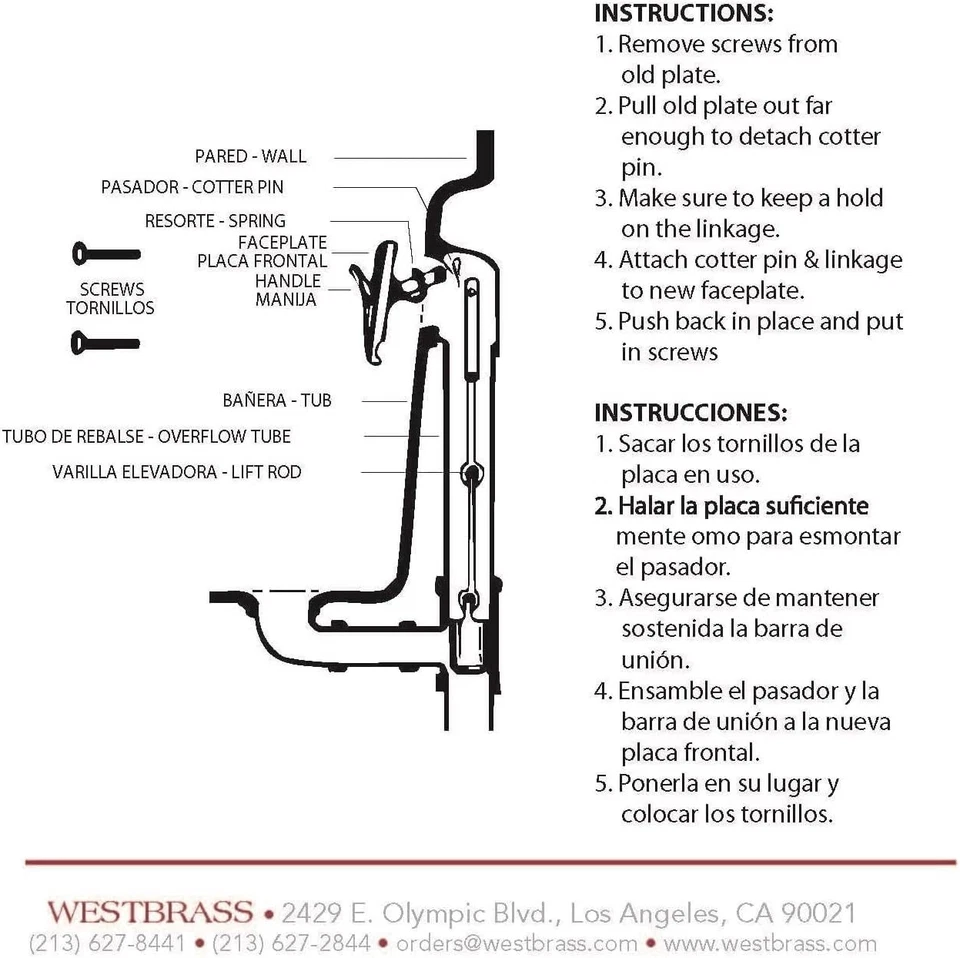 PARED - WALL
PASADOR - COTTER PIN
RESORTE - SPRING
FACEPLATE
PLACA FRONTAL
HANDLE
MANIJA
SCREWS
TORNILLOS
BAÑERA - TUB
TUBO DE REBALSE - OVERFLOW TUBE
VARILLA ELEVADORA - LIFT ROD

INSTRUCTIONS:
1. Remove screws from old plate.
2. Pull old plate out far enough to detach cotter pin.
3. Make sure to keep a hold on the linkage.
4. Attach cotter pin & linkage to new faceplate.
5. Push back in place and put in screws

INSTRUCCIONES:
1. Sacar los tornillos de la placa en uso.
2. Halar la placa suficiente mente omo para esmontar el pasador.
3. Asegurarse de mantener sostenida la barra de unión.
4. Ensamble el pasador y la barra de unión a la nueva placa frontal.
5. Ponerla en su lugar y colocar los tornillos.

WESTBRASS • 2429 E. Olympic Blvd., Los Angeles, CA 90021
(213) 627-8441 • (213) 627-2844 • orders@westbrass.com • www.westbrass.com