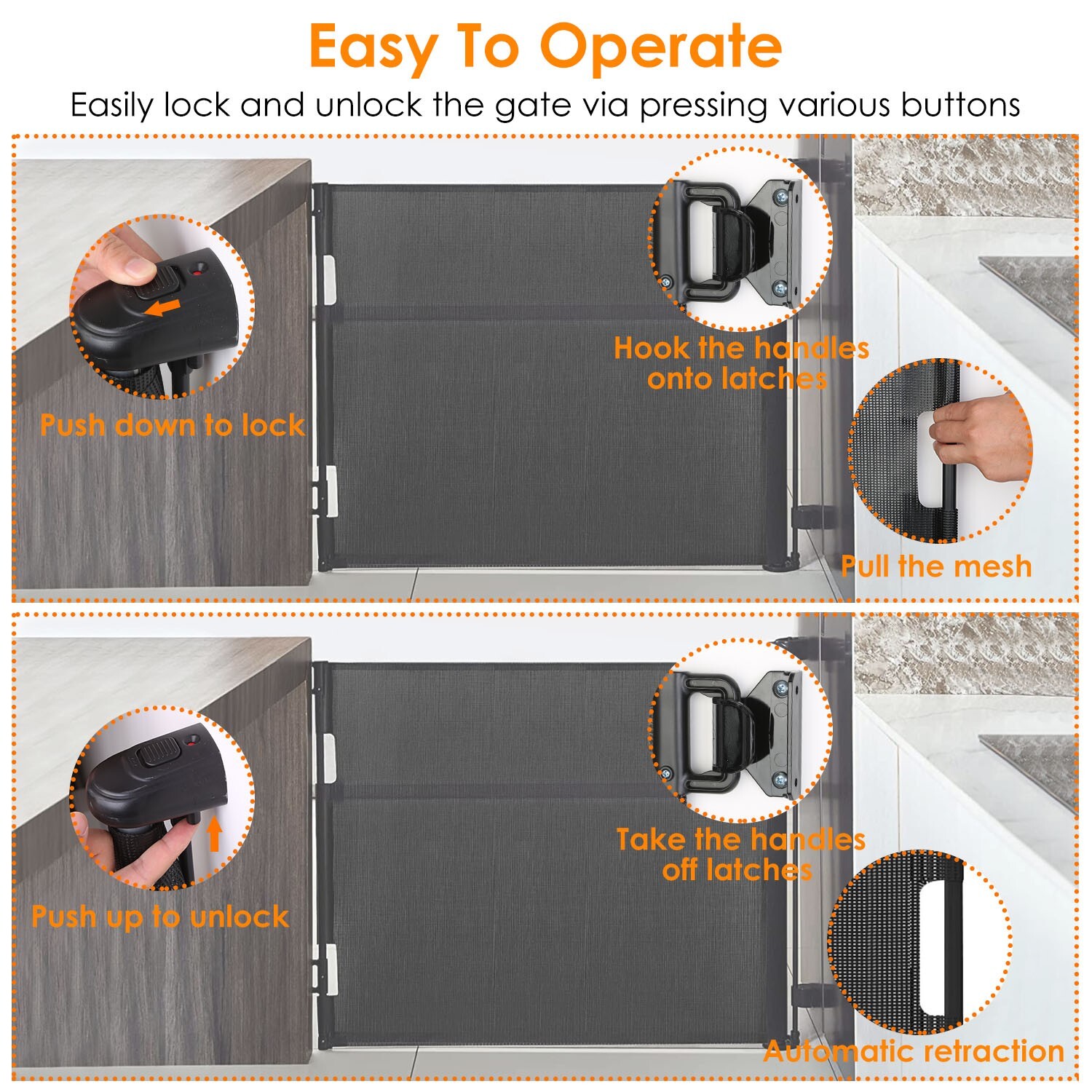 Easy To Operate

Easily lock and unlock the gate via pressing various buttons

Push down to lock

Hook the handles onto latches

Pull the mesh

Push up to unlock

Take the handles off latches

Automatic retraction