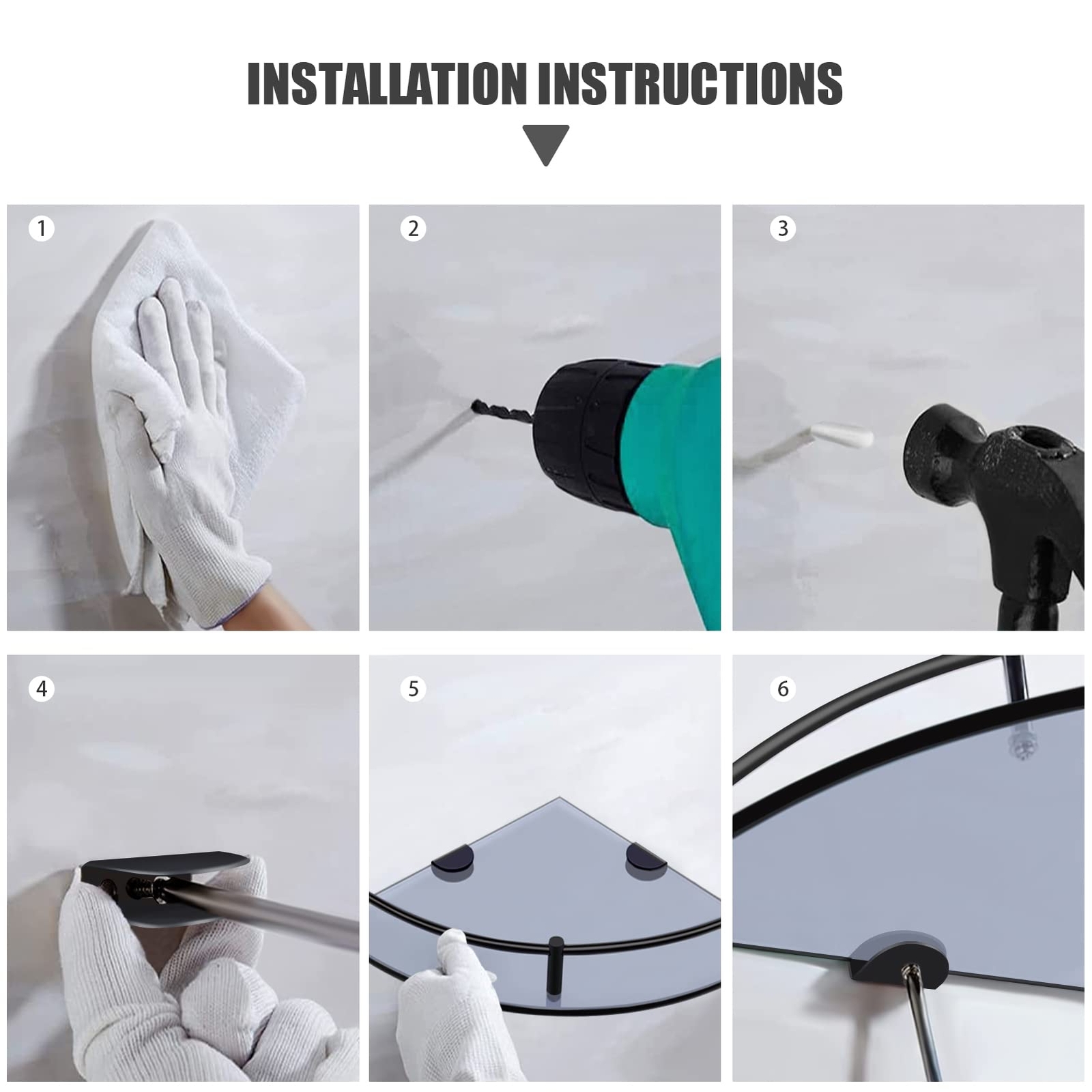 INSTALLATION INSTRUCTIONS

1

2

3

4

5

6