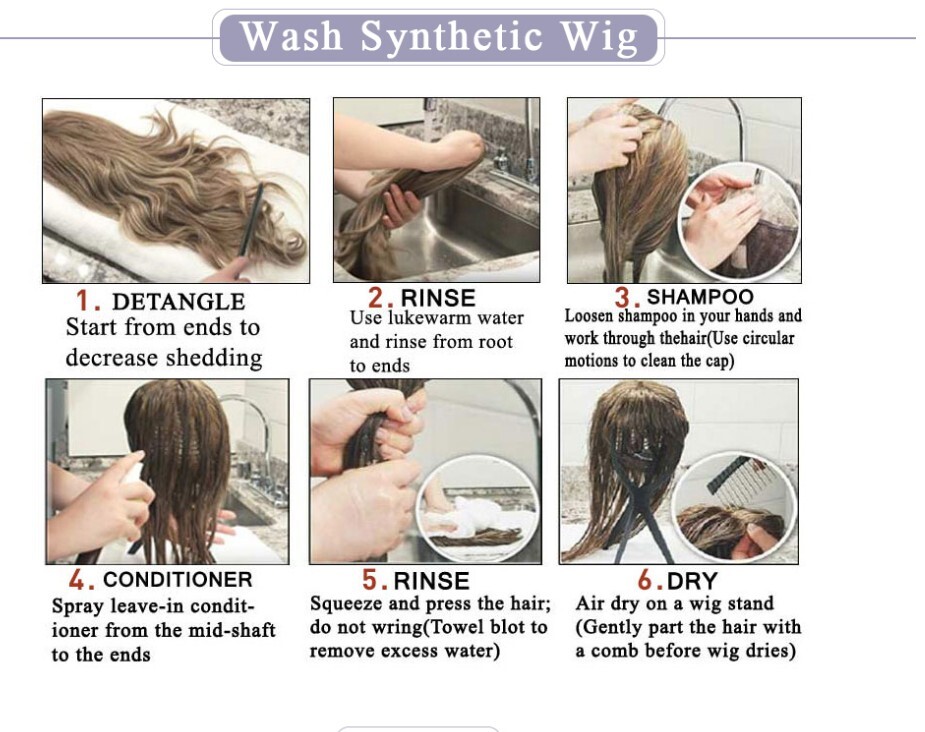 Wash Synthetic Wig

1. DETANGLE
Start from ends to decrease shedding

2. RINSE
Use lukewarm water and rinse from root to ends

3. SHAMPOO
Loosen shampoo in your hands and work through thehair(Use circular motions to clean the cap)

4. CONDITIONER
Spray leave-in conditioner from the mid-shaft to the ends

5. RINSE
Squeeze and press the hair; do not wring(Towel blot to remove excess water)

6. DRY
Air dry on a wig stand (Gently part the hair with a comb before wig dries)