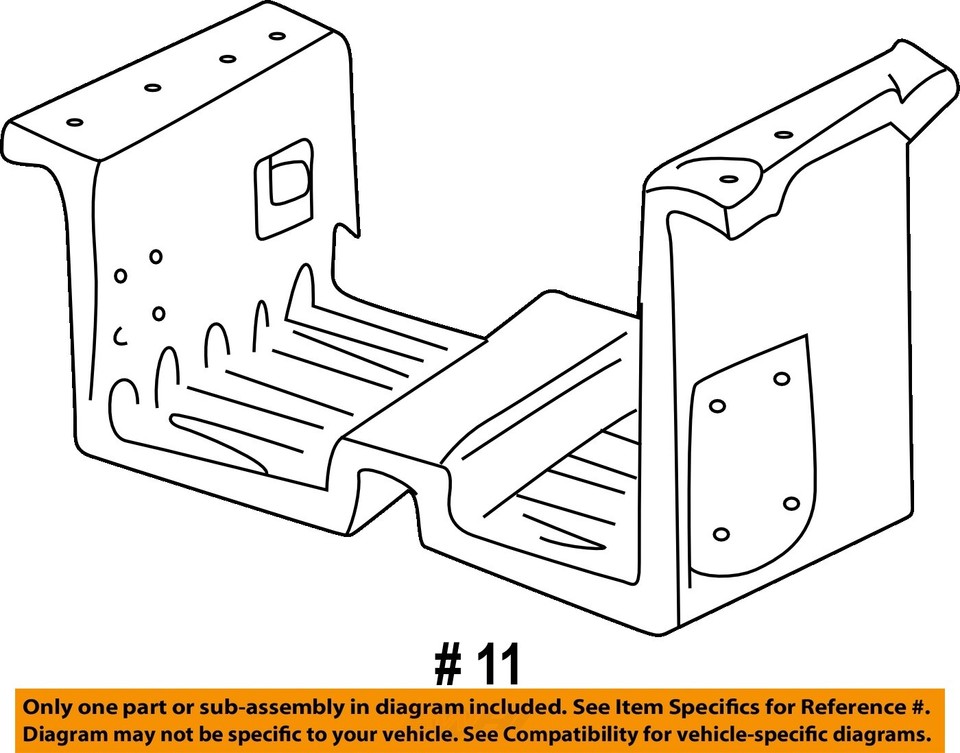 # 11

Only one part or sub-assembly in diagram included. See Item Specifics for Reference #. Diagram may not be specific to your vehicle. See Compatibility for vehicle-specific diagrams.