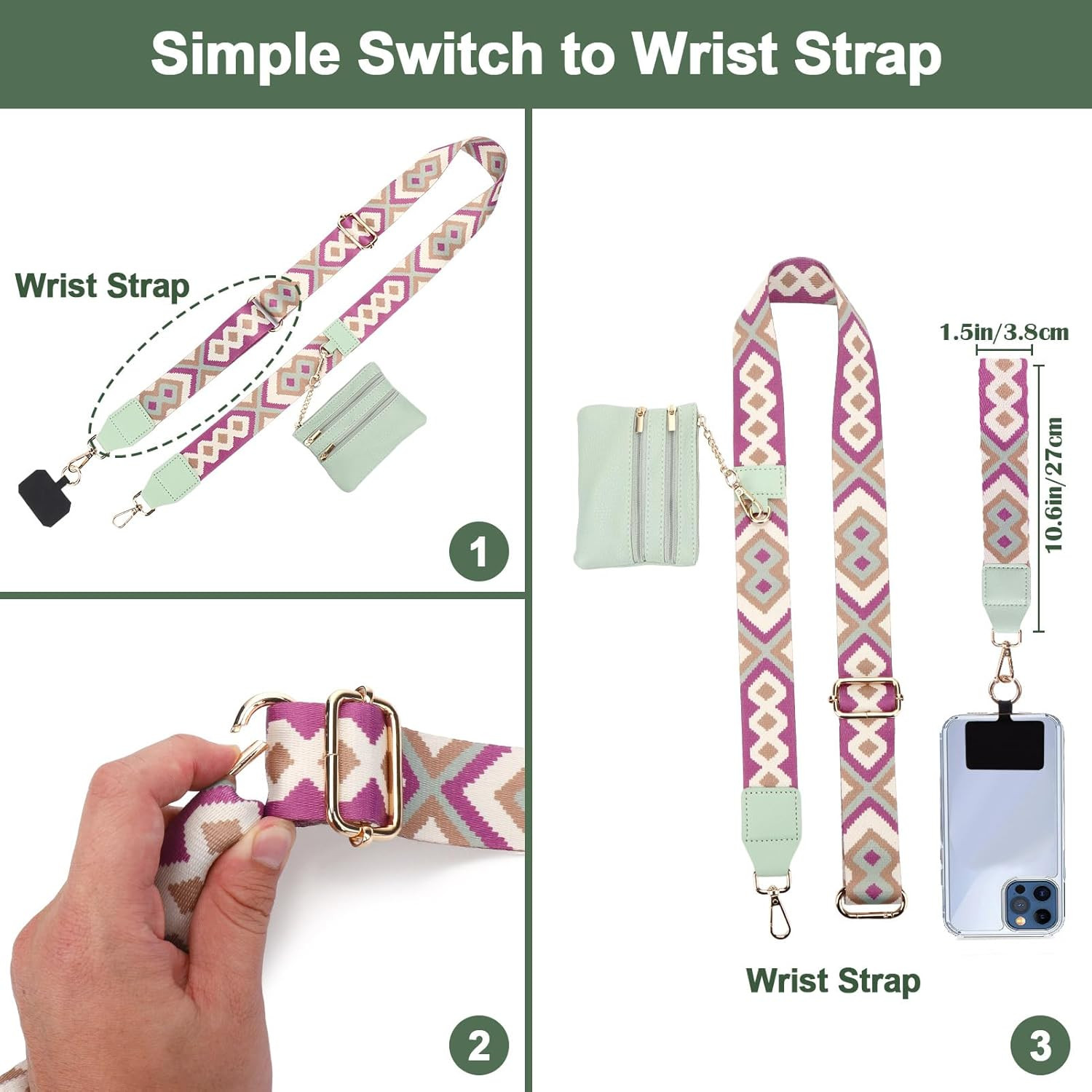 Simple Switch to Wrist Strap

Wrist Strap

1

2

1.5in/3.8cm

10.6in/27cm

Wrist Strap

3