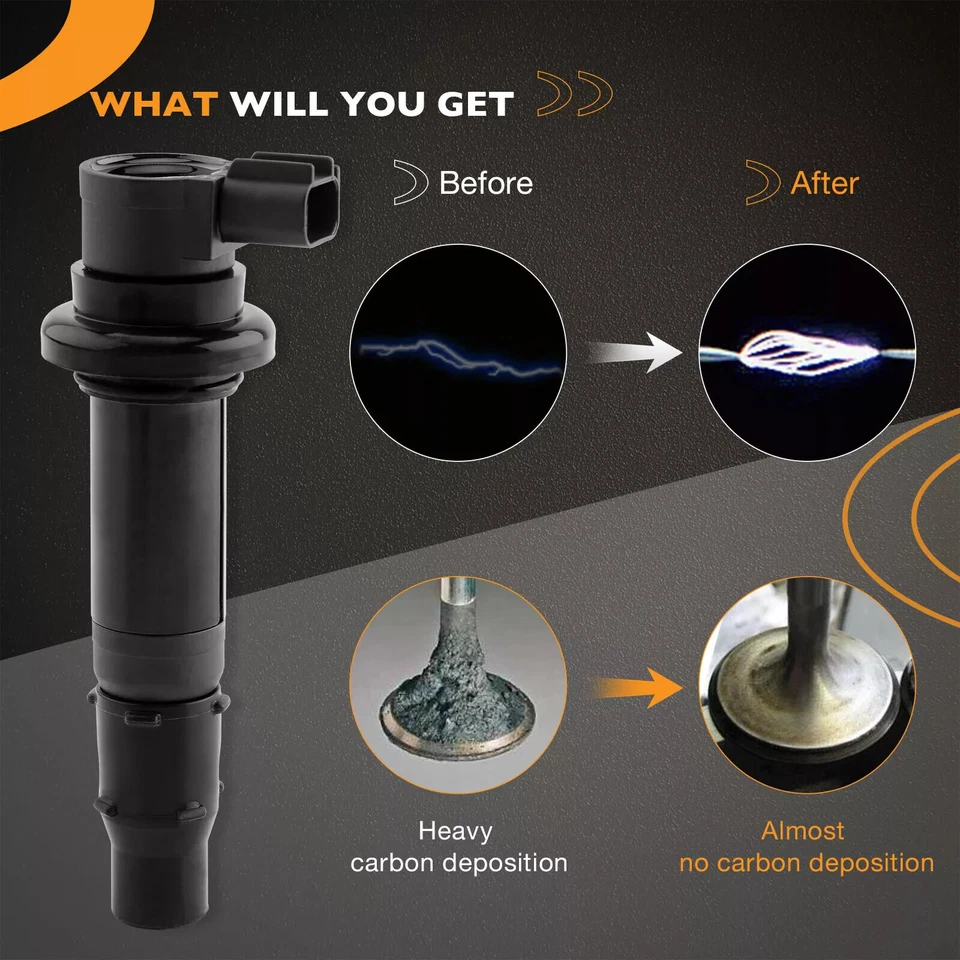 WHAT WILL YOU GET

Before

After

Heavy carbon deposition

Almost no carbon deposition