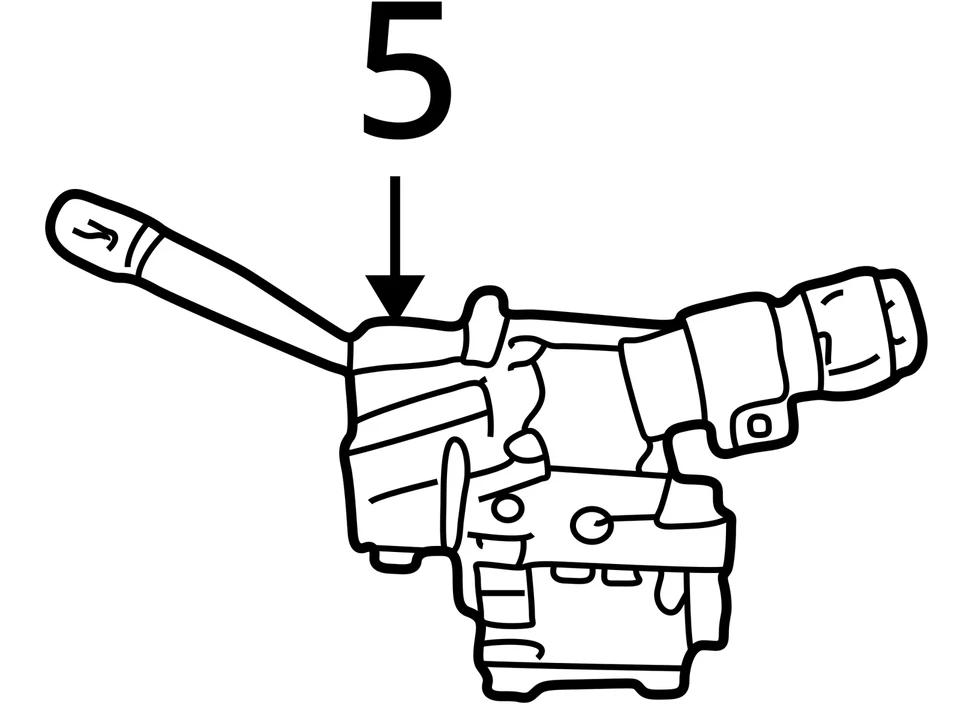 5