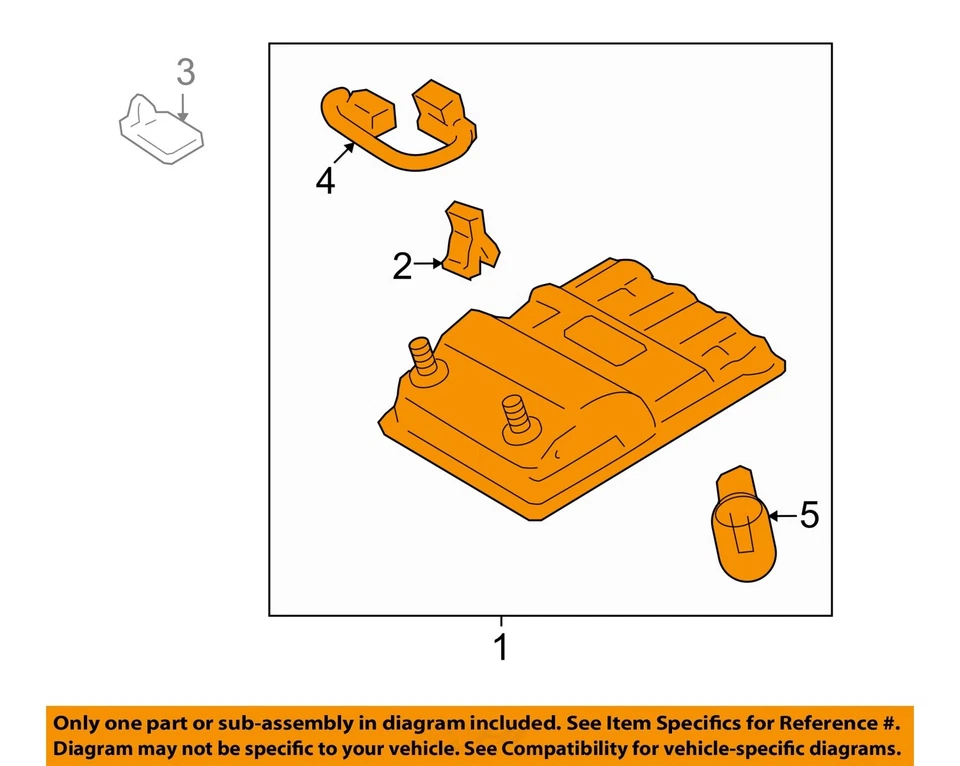 3

4

2

5

1

Only one part or sub-assembly in diagram included. See Item Specifics for Reference #.
Diagram may not be specific to your vehicle. See Compatibility for vehicle-specific diagrams.