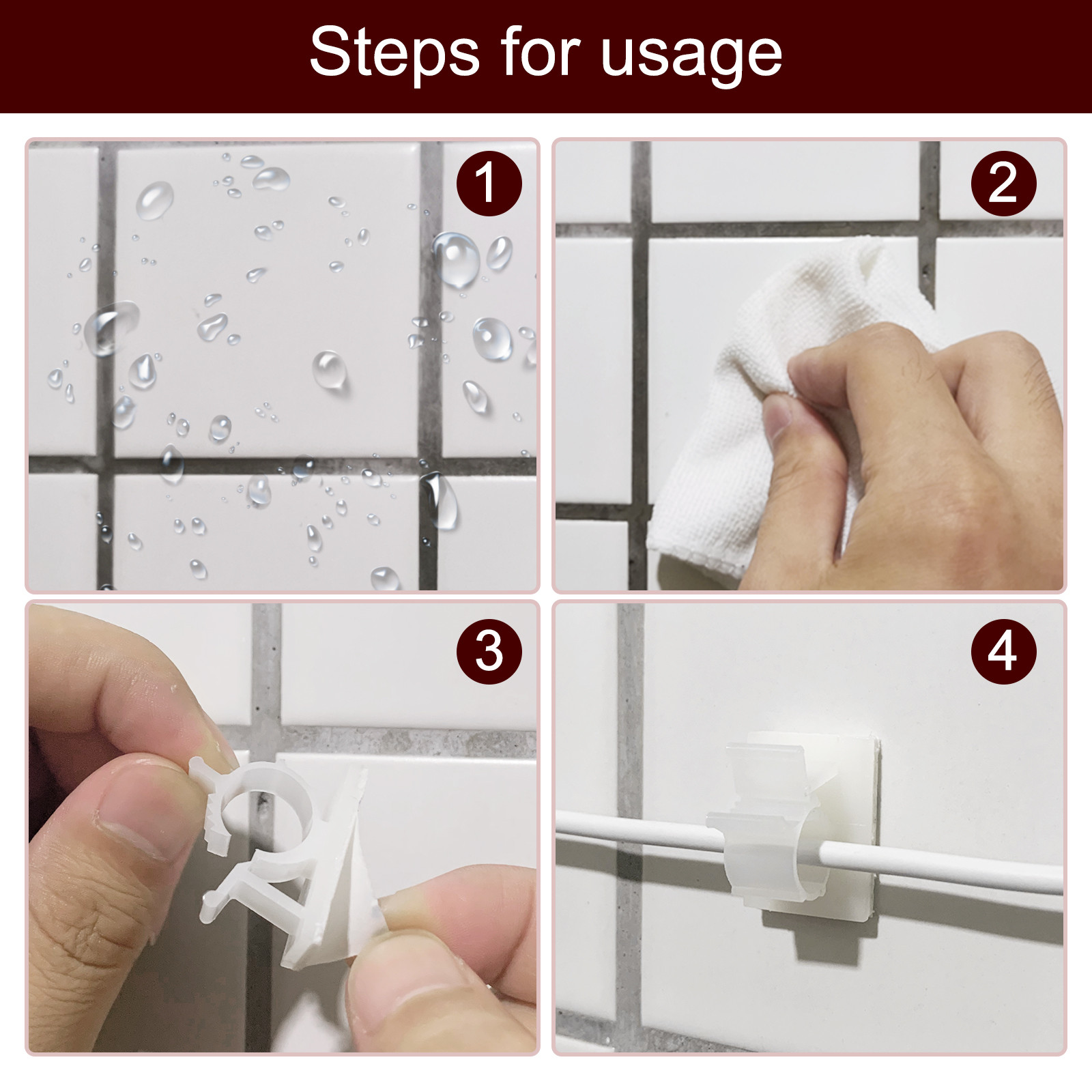 Steps for usage

1

2

3

4