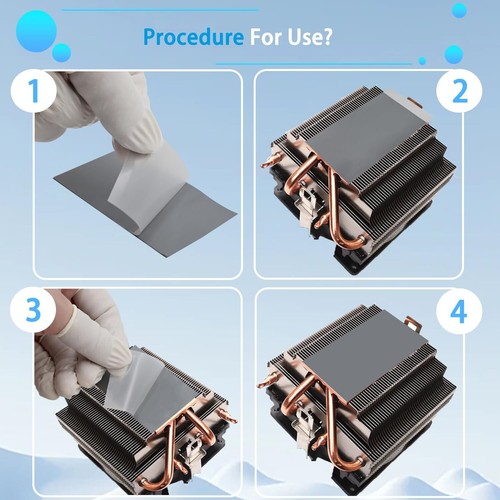 Procedure For Use?

1

2

3

4