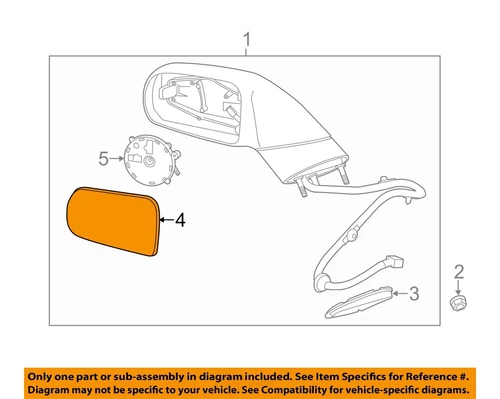 1

5

4

2

3

Only one part or sub-assembly in diagram included. See Item Specifics for Reference #.
Diagram may not be specific to your vehicle. See Compatibility for vehicle-specific diagrams.