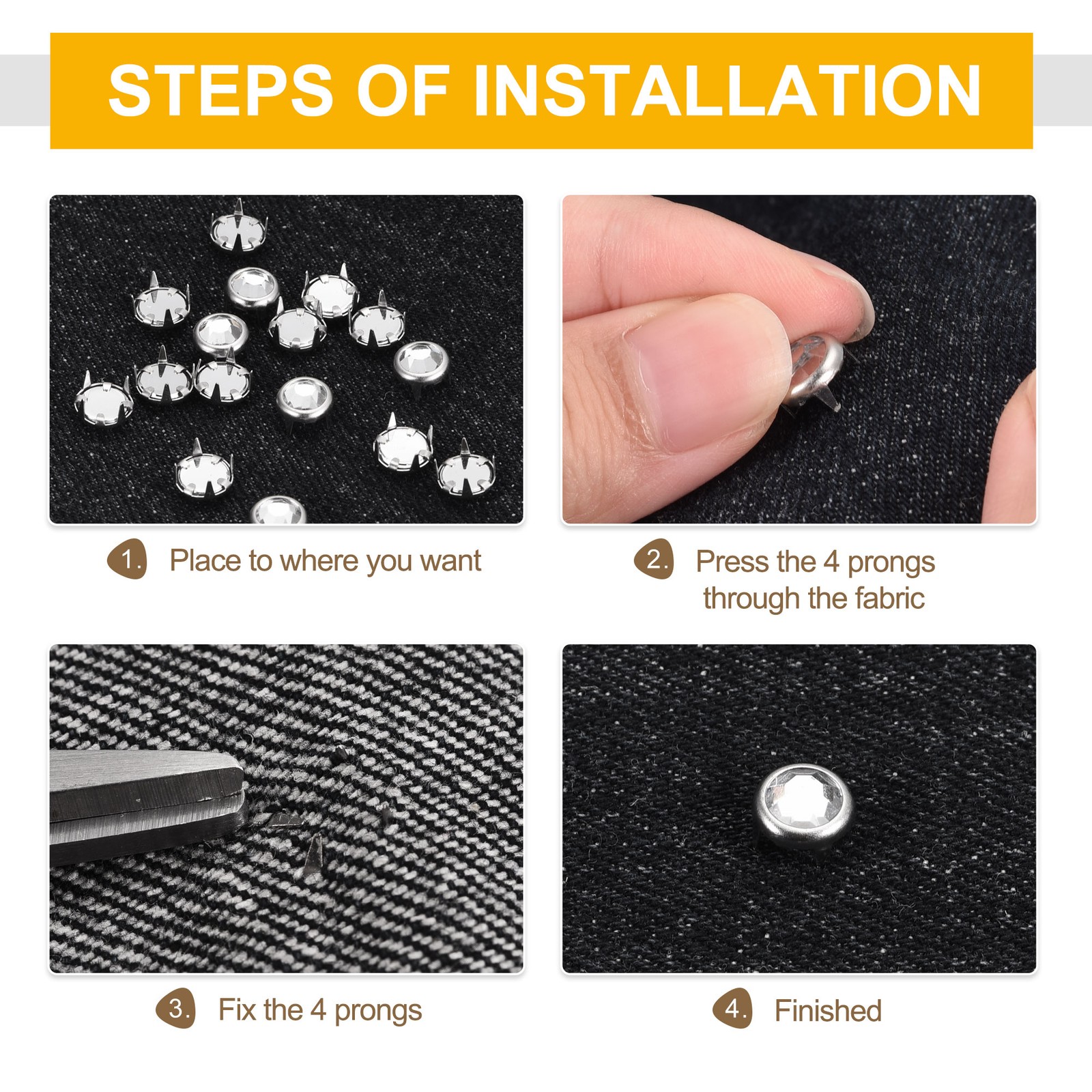 STEPS OF INSTALLATION

1. Place to where you want

2. Press the 4 prongs through the fabric

3. Fix the 4 prongs

4. Finished