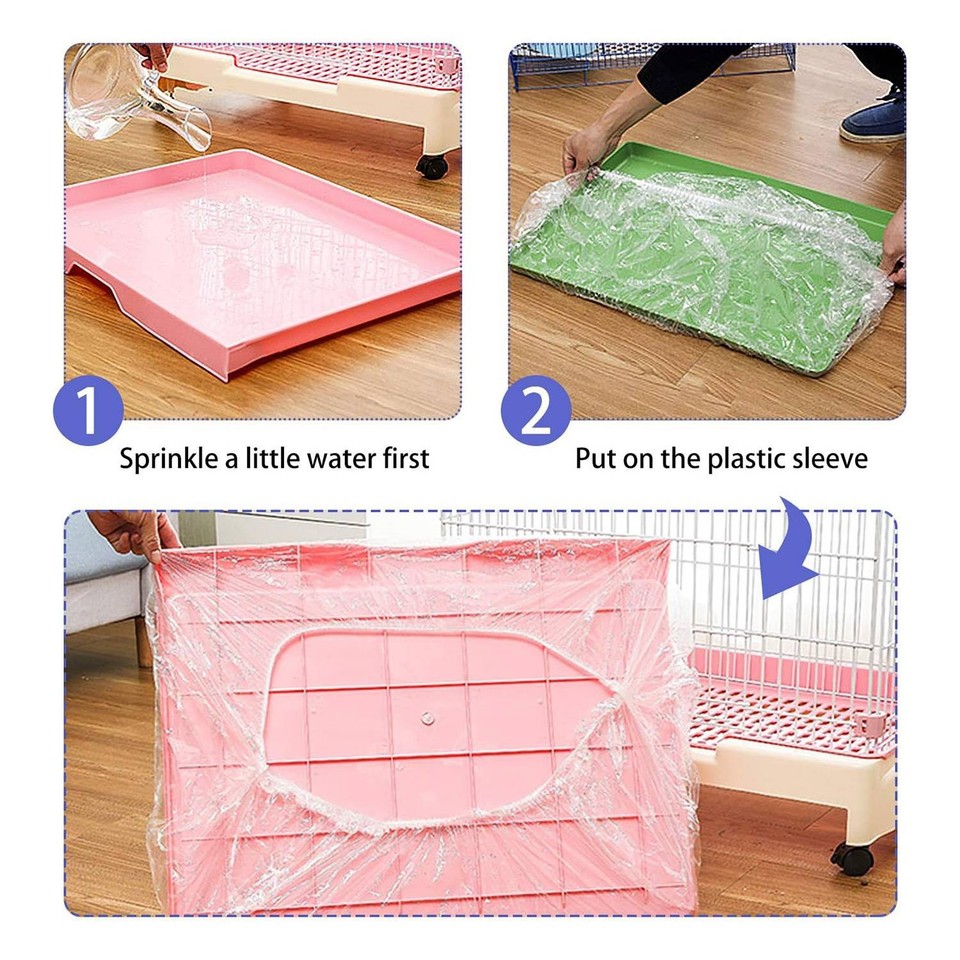 1
Sprinkle a little water first

2
Put on the plastic sleeve