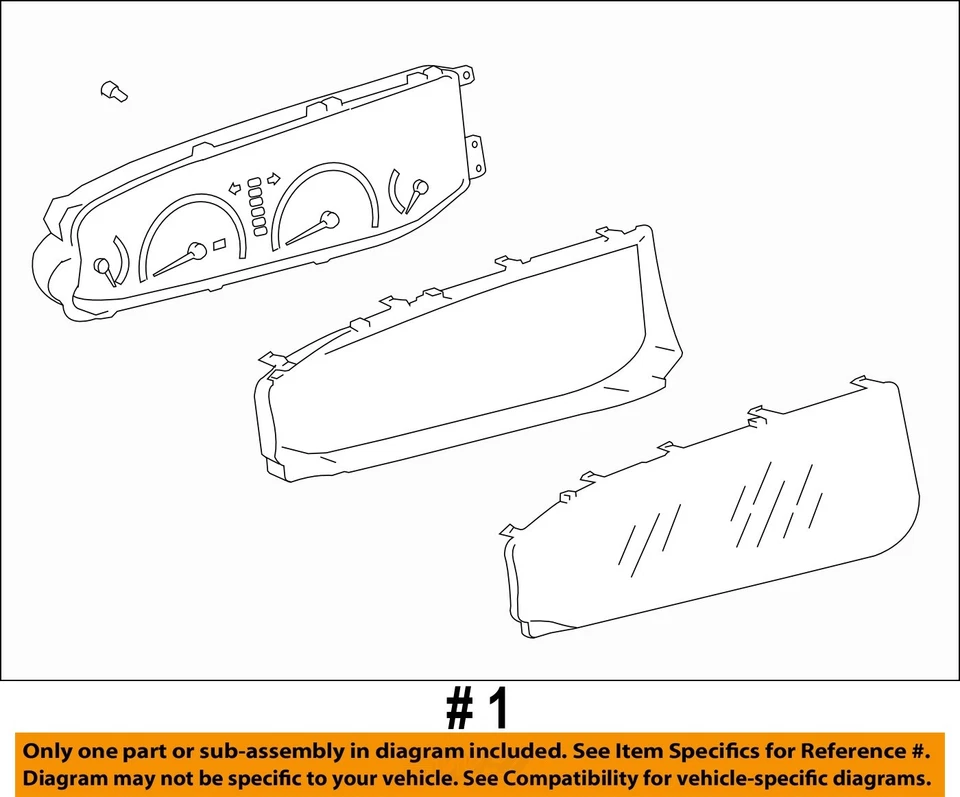 # 1

Only one part or sub-assembly in diagram included. See Item Specifics for Reference #.
Diagram may not be specific to your vehicle. See Compatibility for vehicle-specific diagrams.