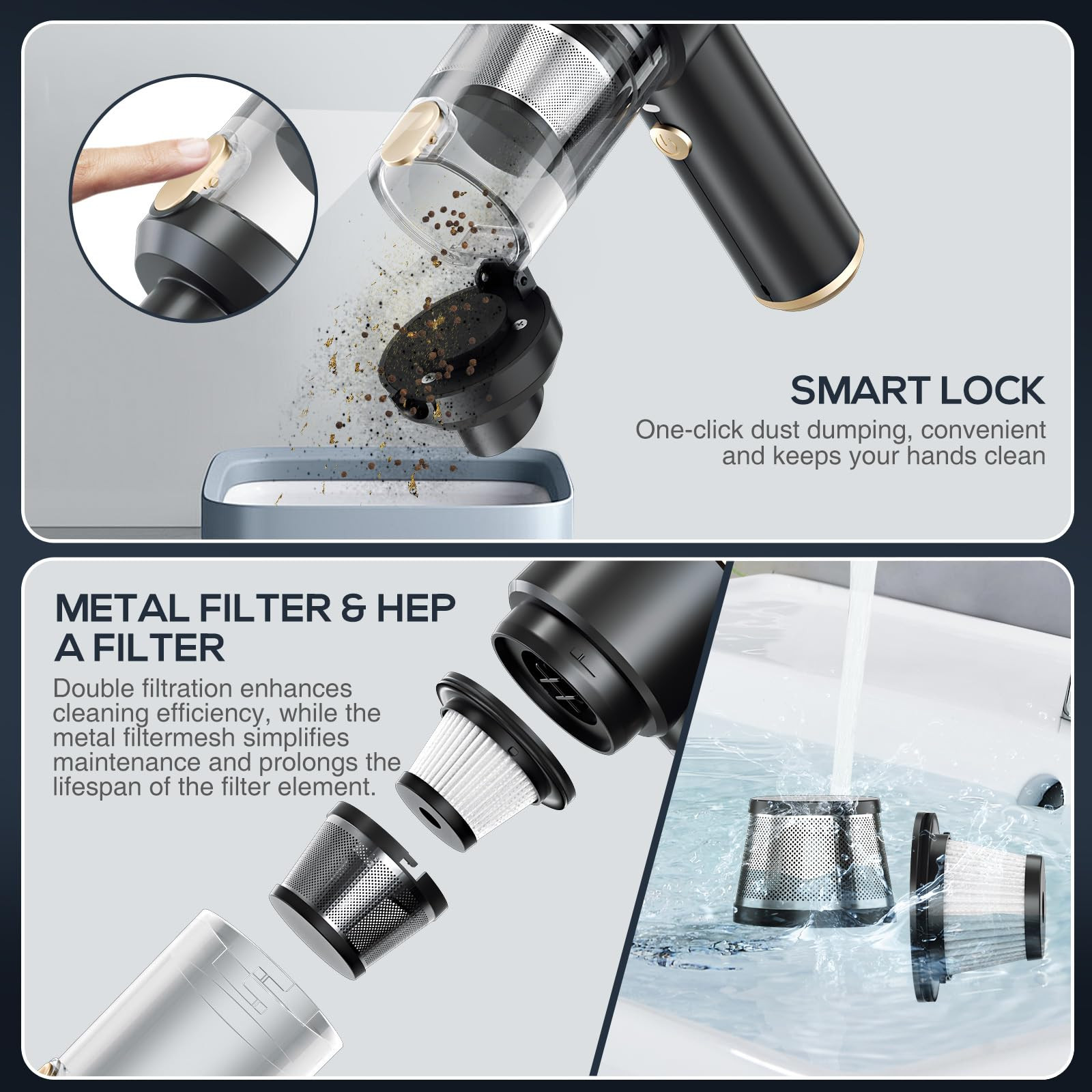 SMART LOCK
One-click dust dumping, convenient and keeps your hands clean

METAL FILTER & HEP A FILTER
Double filtration enhances cleaning efficiency, while the metal filtermesh simplifies maintenance and prolongs the lifespan of the filter element.