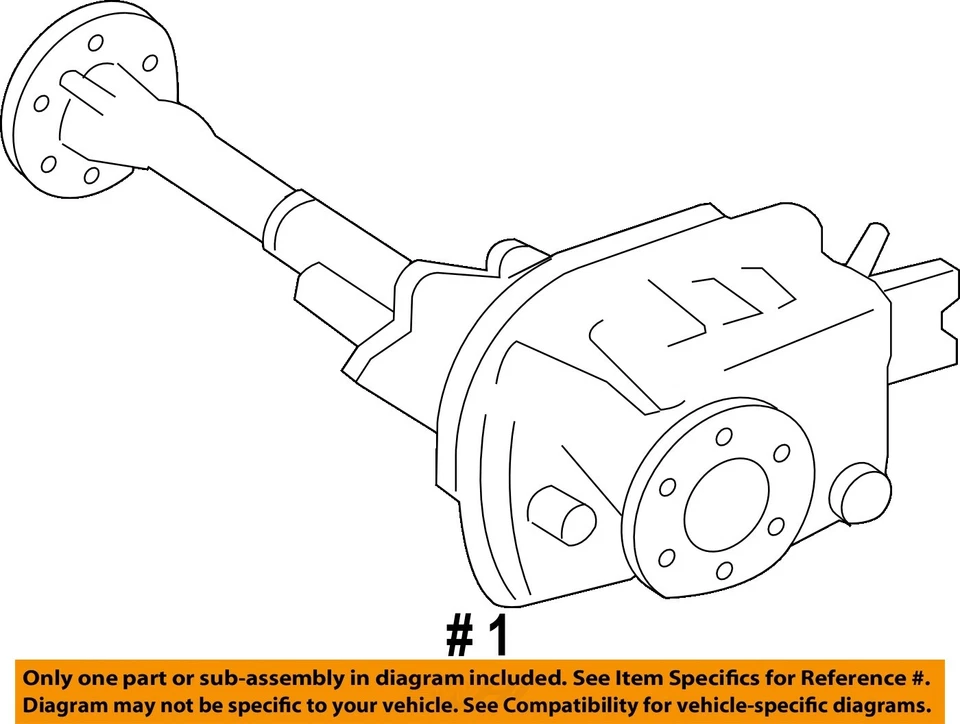 # 1

Only one part or sub-assembly in diagram included. See Item Specifics for Reference #.
Diagram may not be specific to your vehicle. See Compatibility for vehicle-specific diagrams.