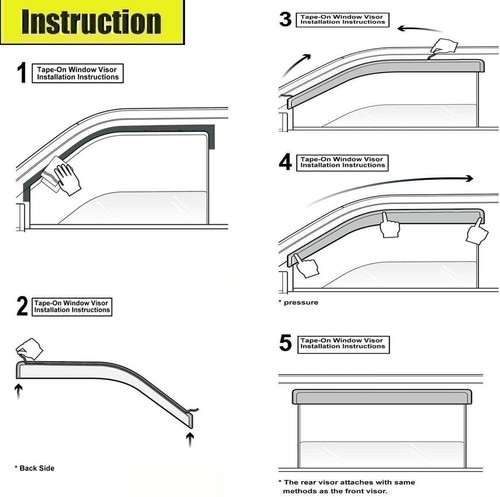 Instruction

1 Tape-On Window Visor Installation Instructions

2 Tape-On Window Visor Installation Instructions

* Back Side

3 Tape-On Window Visor Installation Instructions

4 Tape-On Window Visor Installation Instructions

* pressure

5 Tape-On Window Visor Installation Instructions

* The rear visor attaches with same methods as the front visor.