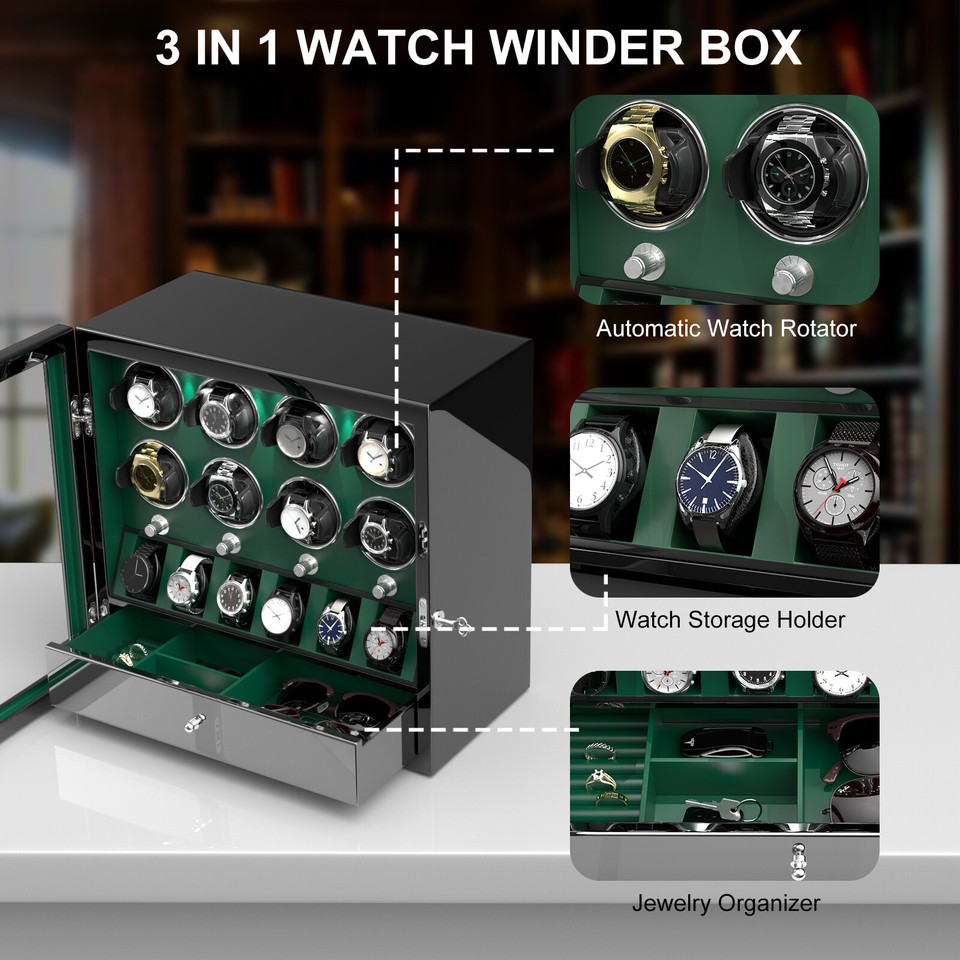 3 IN 1 WATCH WINDER BOX

Automatic Watch Rotator

Watch Storage Holder

Jewelry Organizer